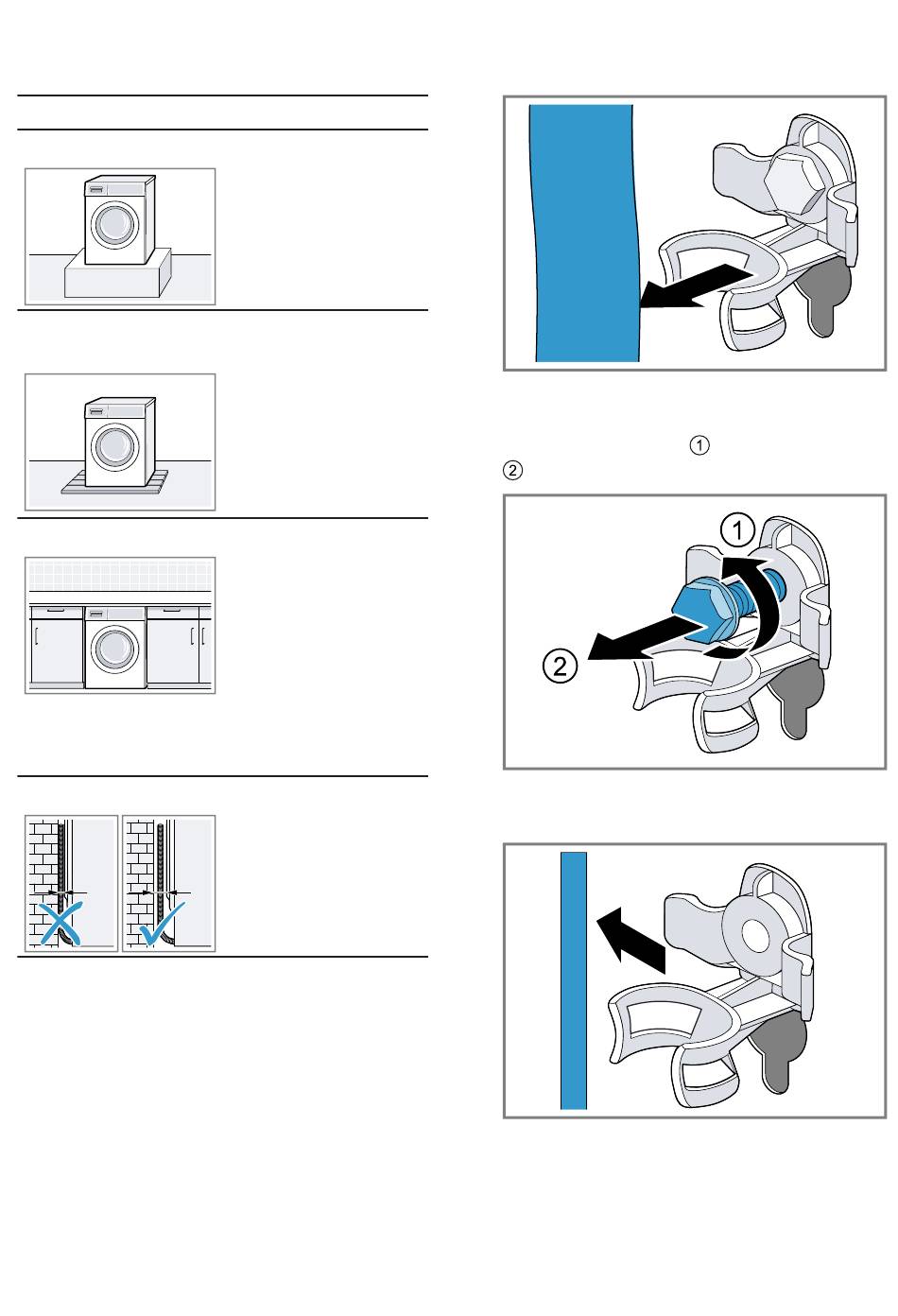 ①
②
①
②