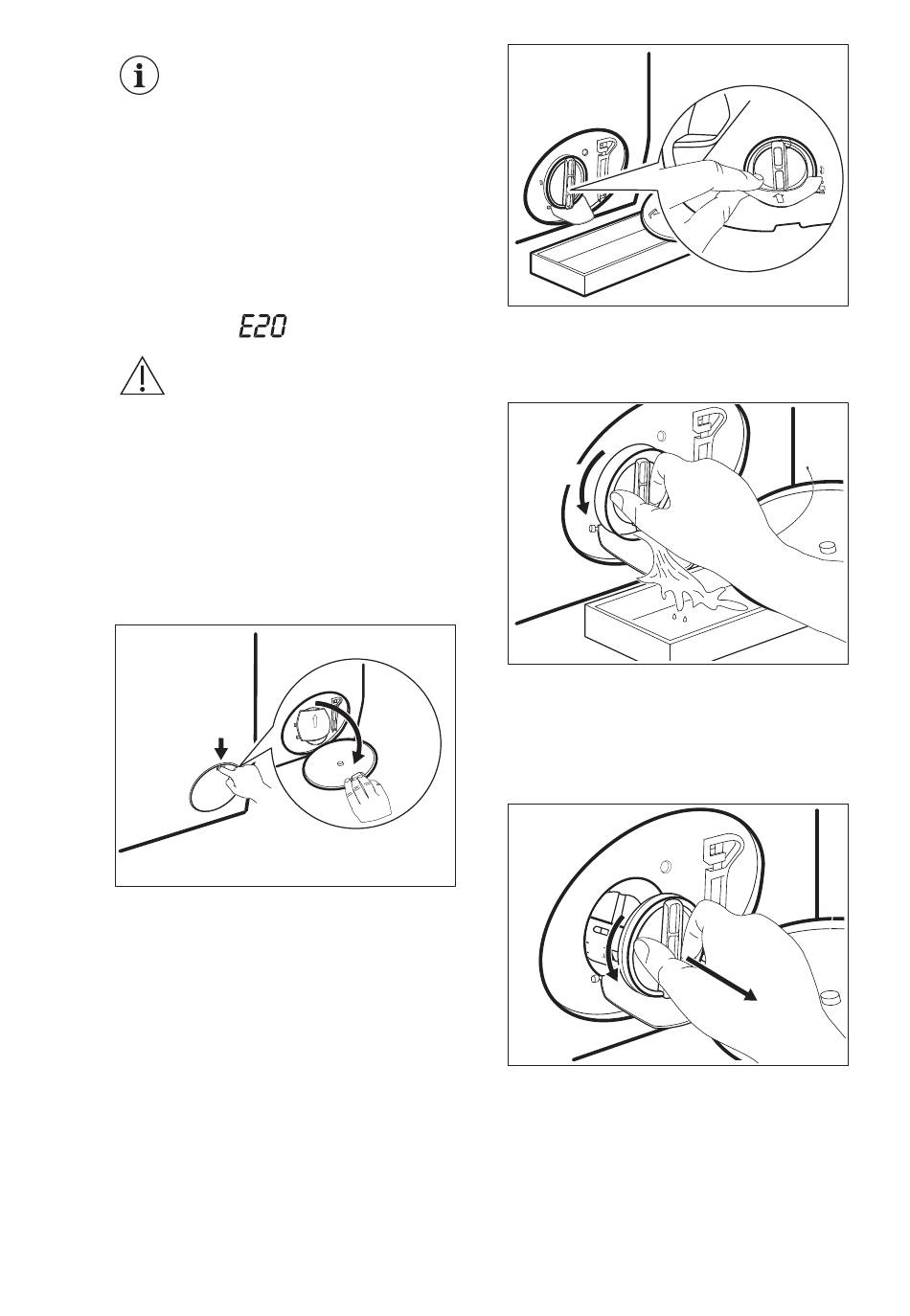 E20