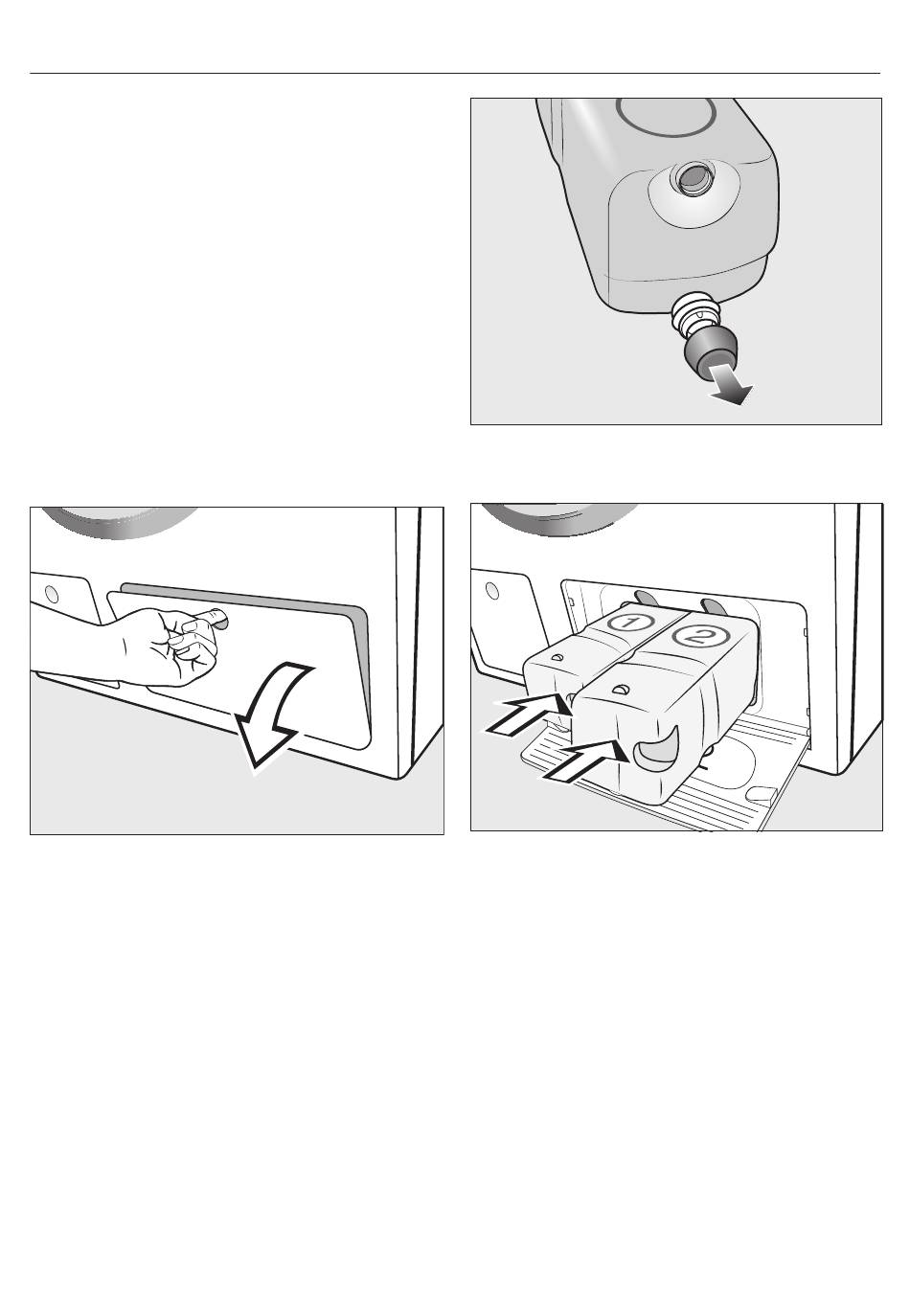 1

2