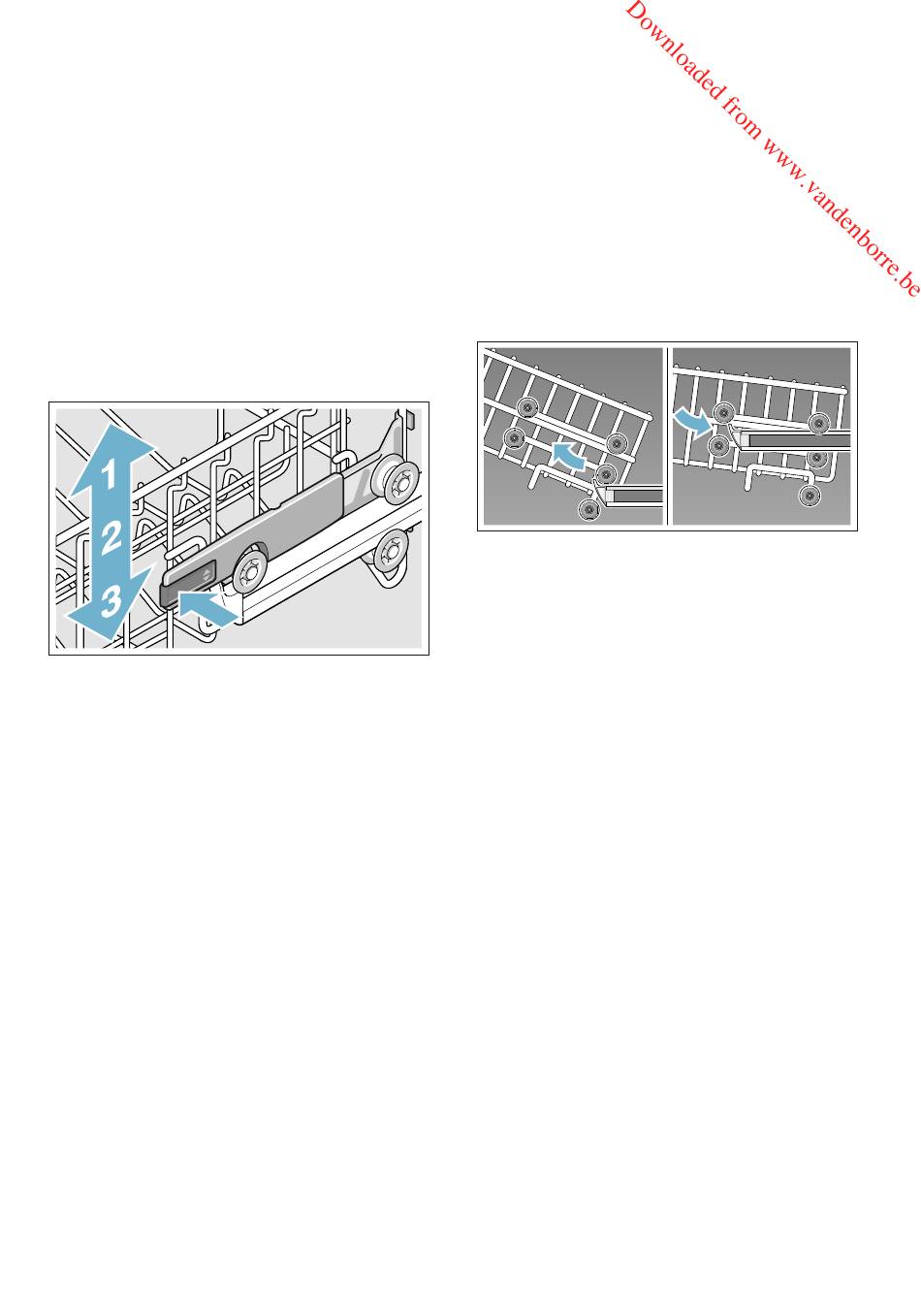 Downloaded from www.vandenborre.be

1
2
3