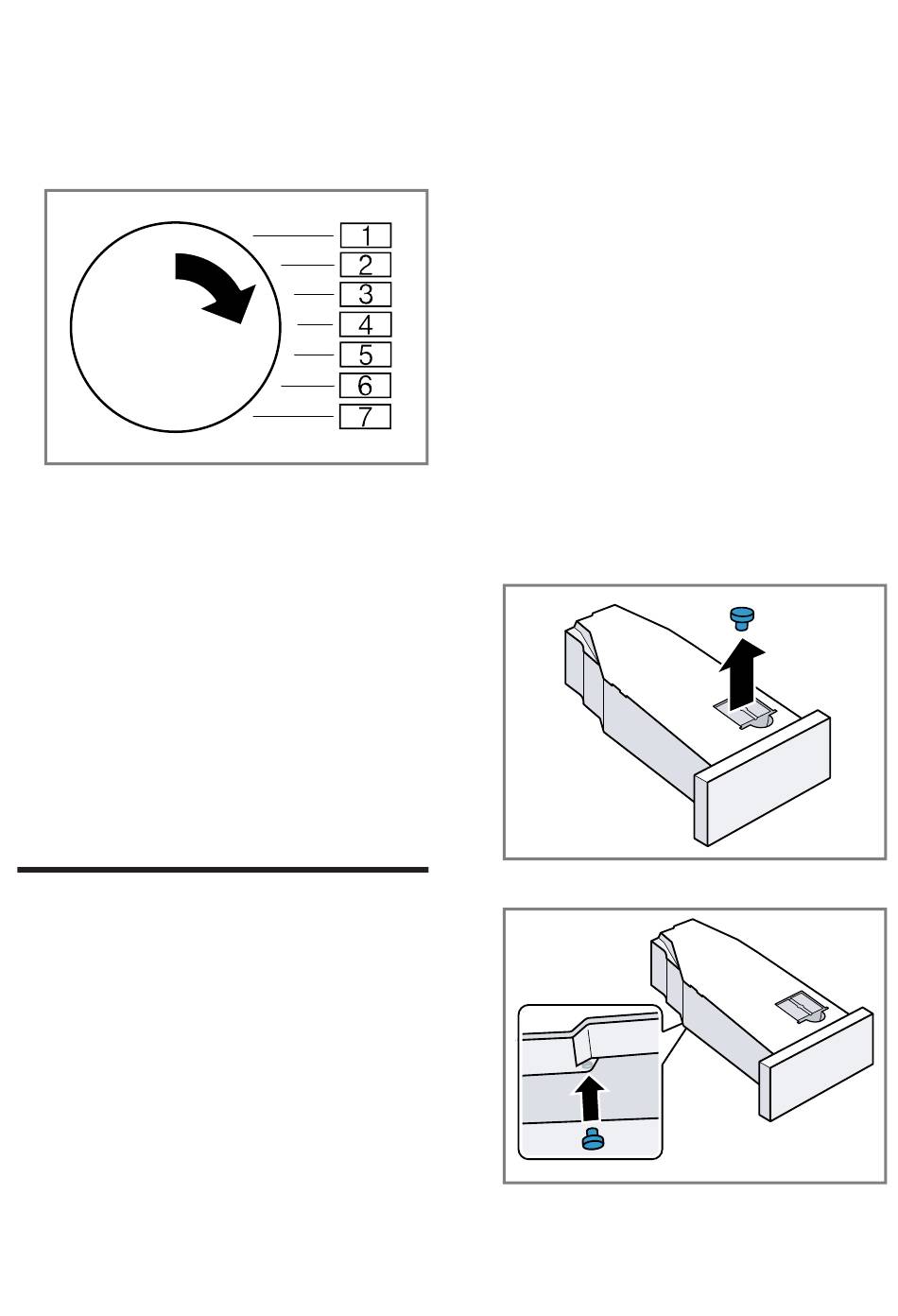 1
2
3
4
5
6
7