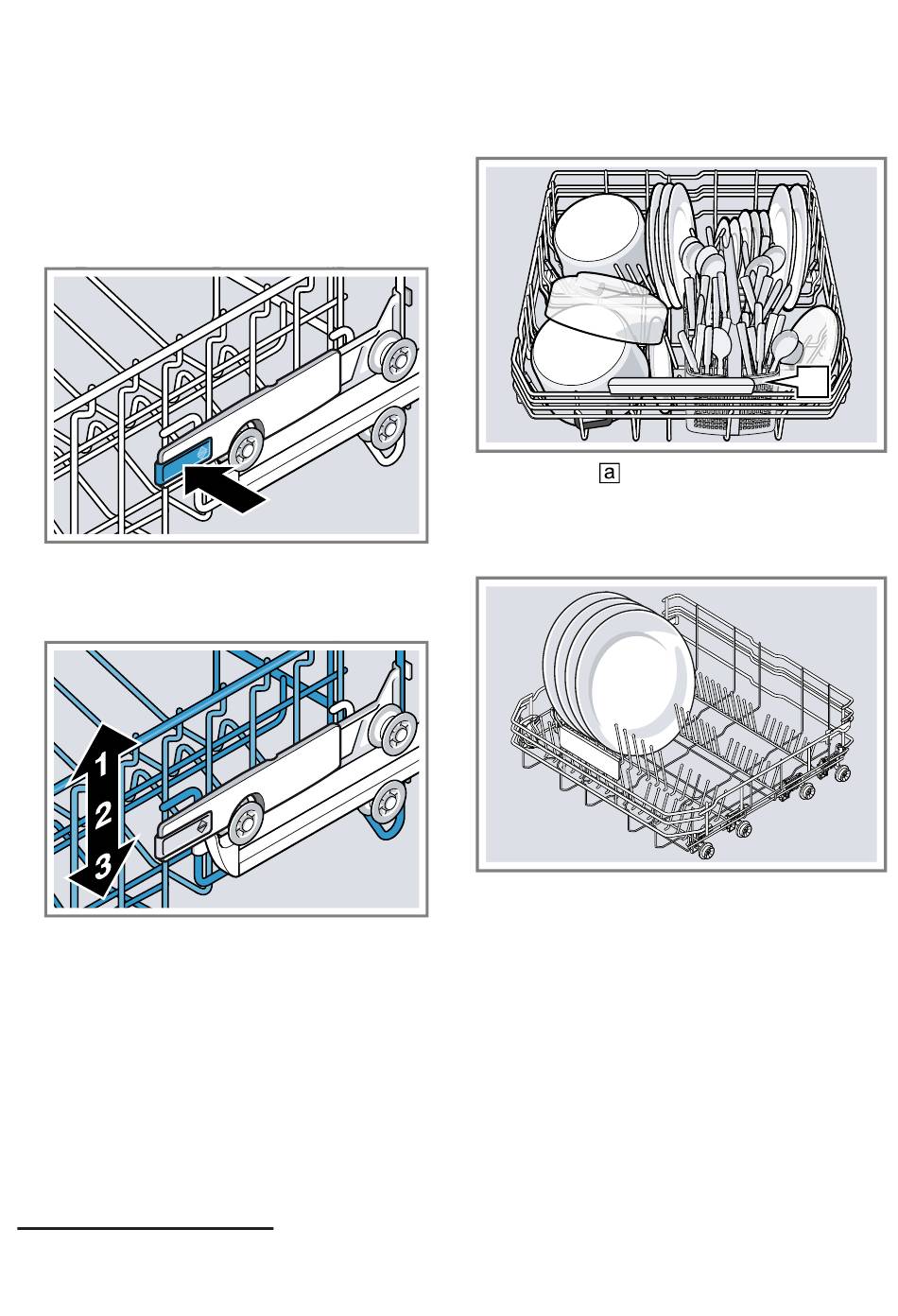 1
2
3

a