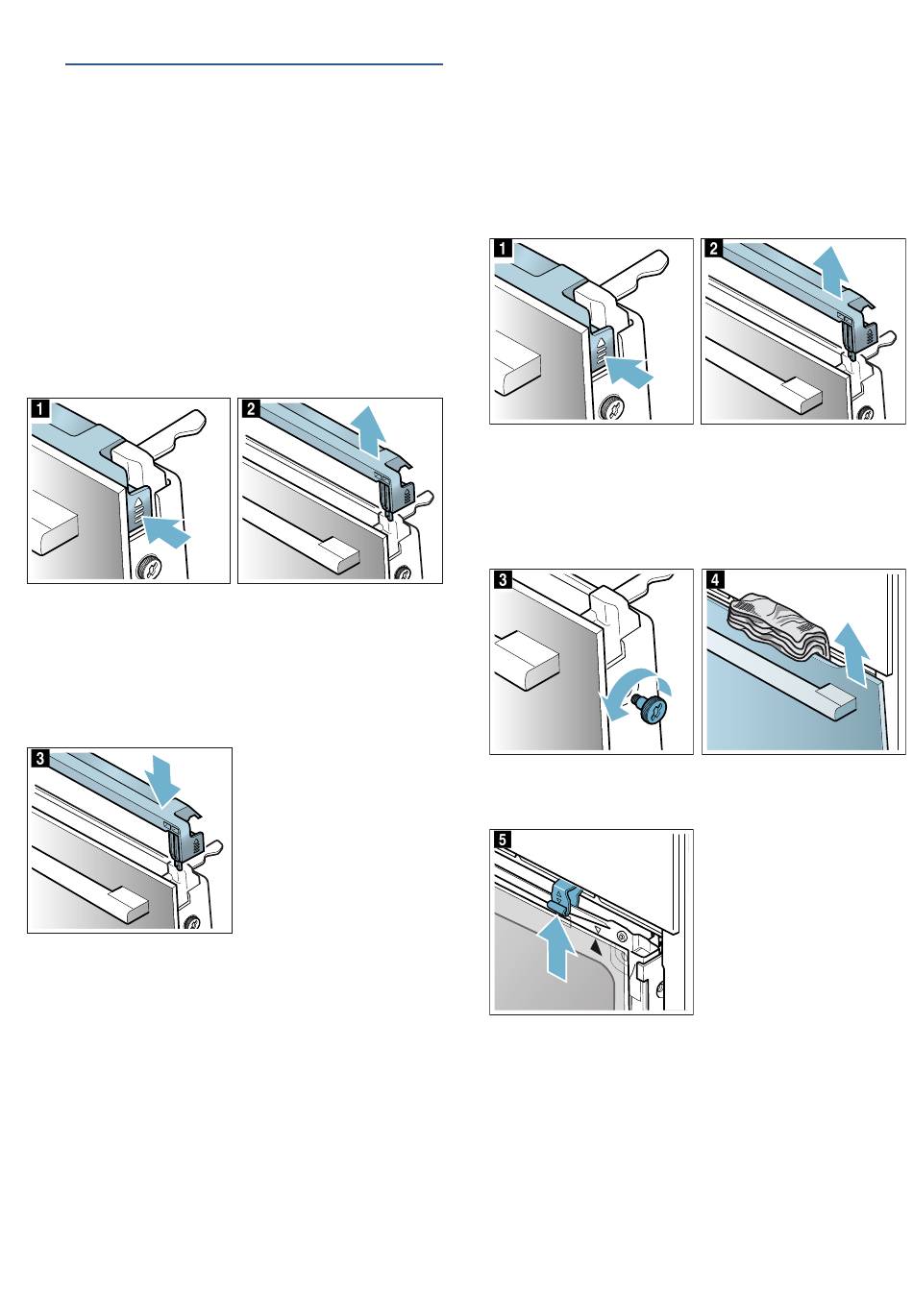 1

2

3

1

2

3

4

5