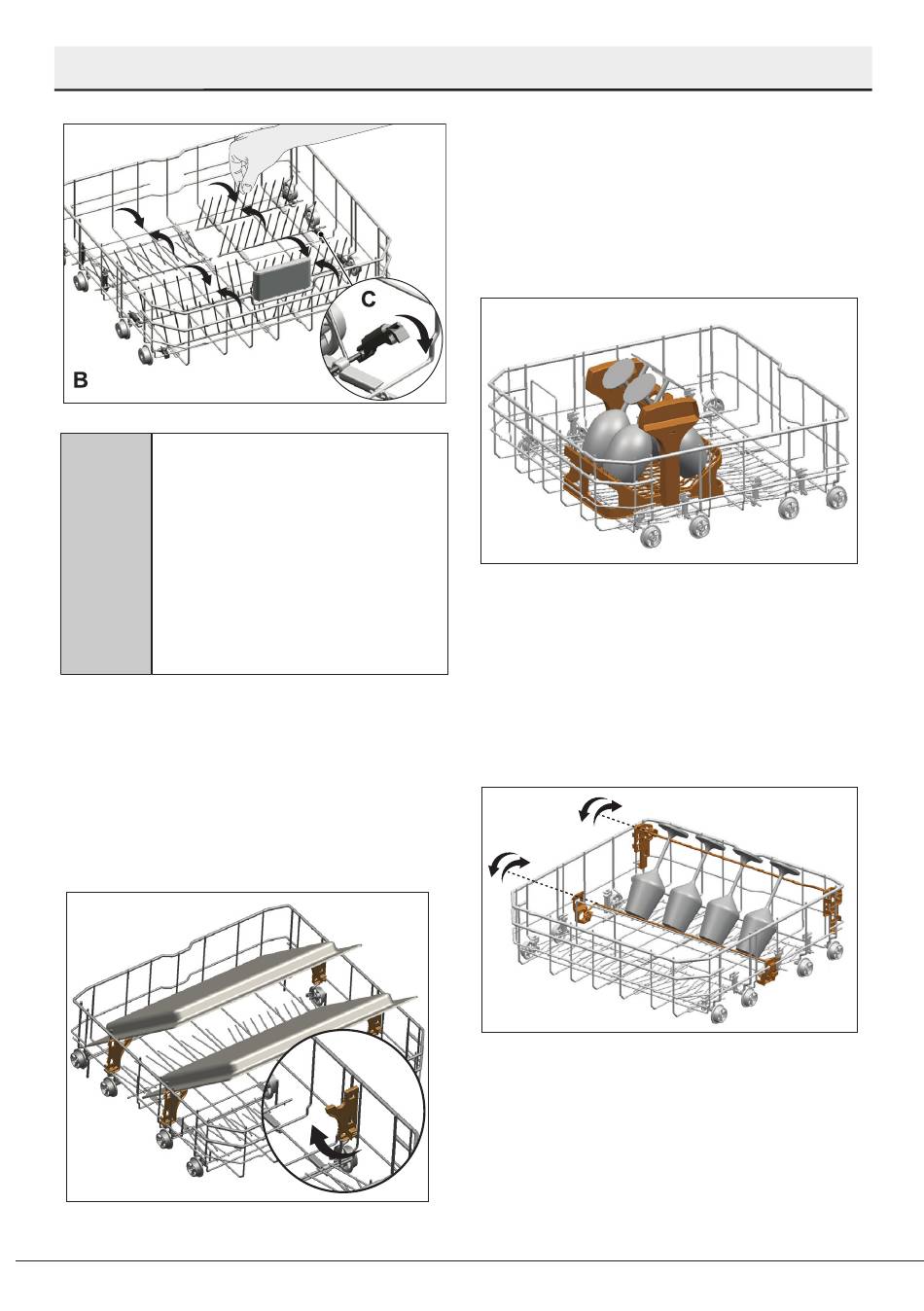 C

B