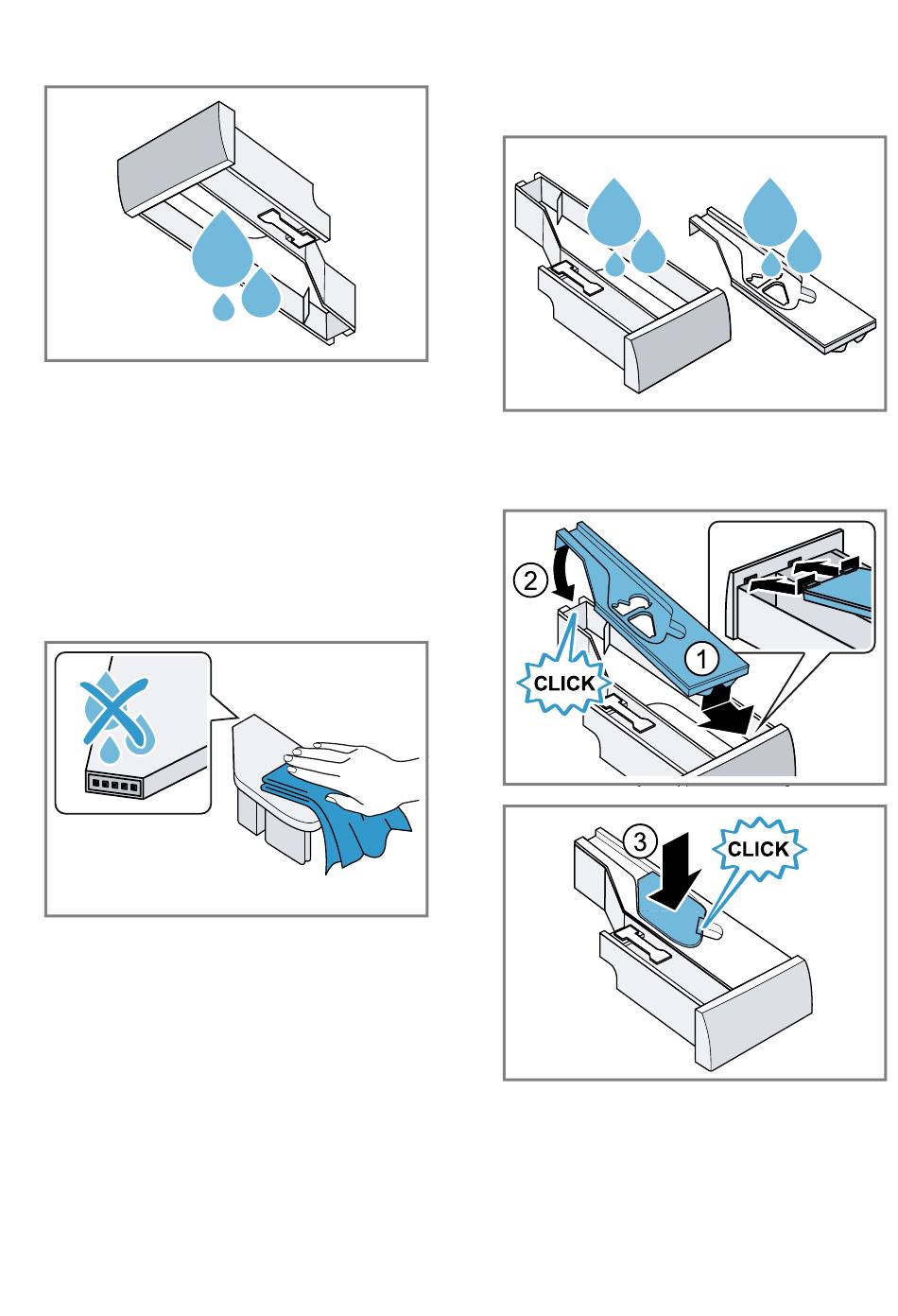 2

CLICK

1

3

CLICK