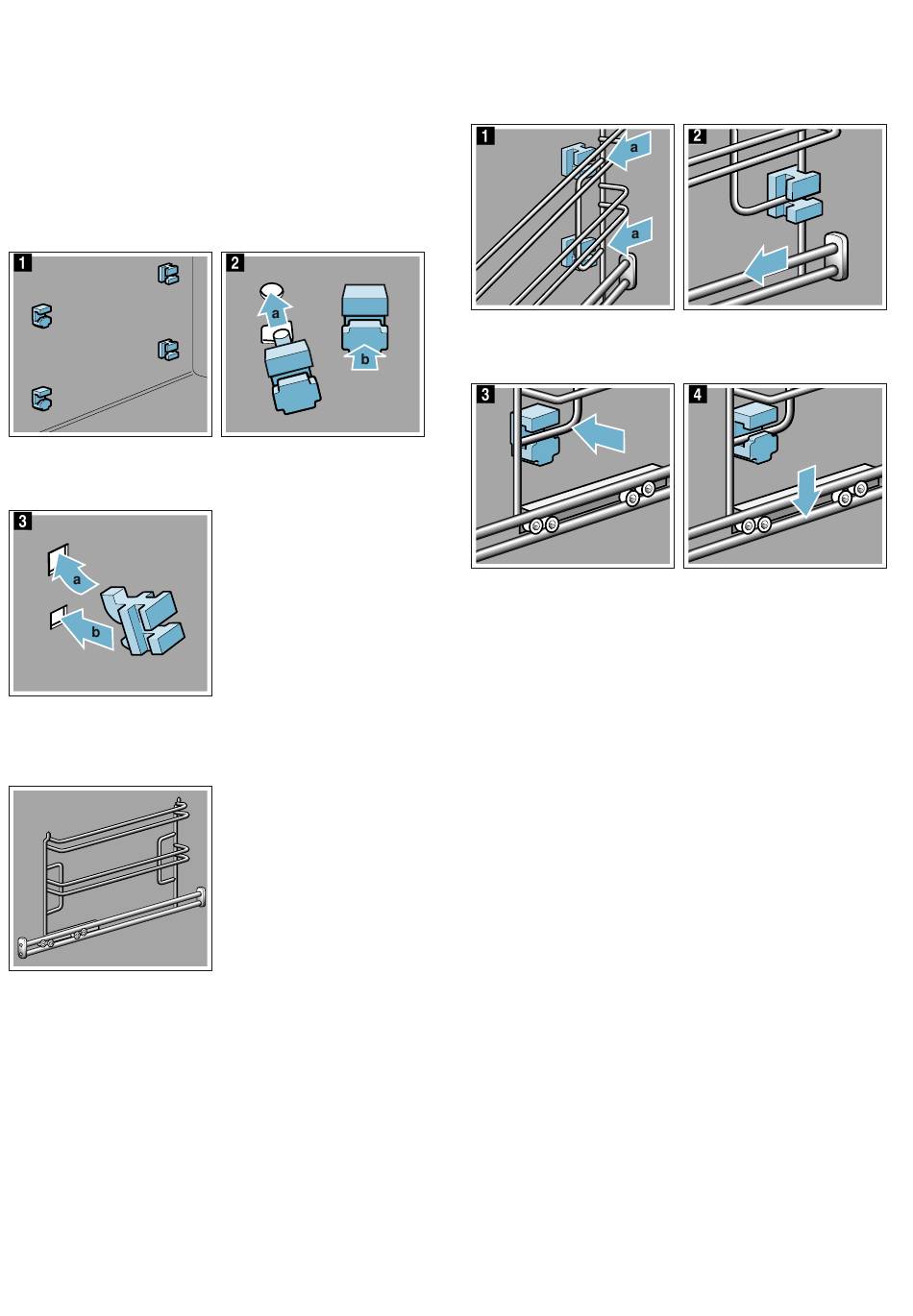 1

2

a

b

3

a

b

1

a

a

2

3

4