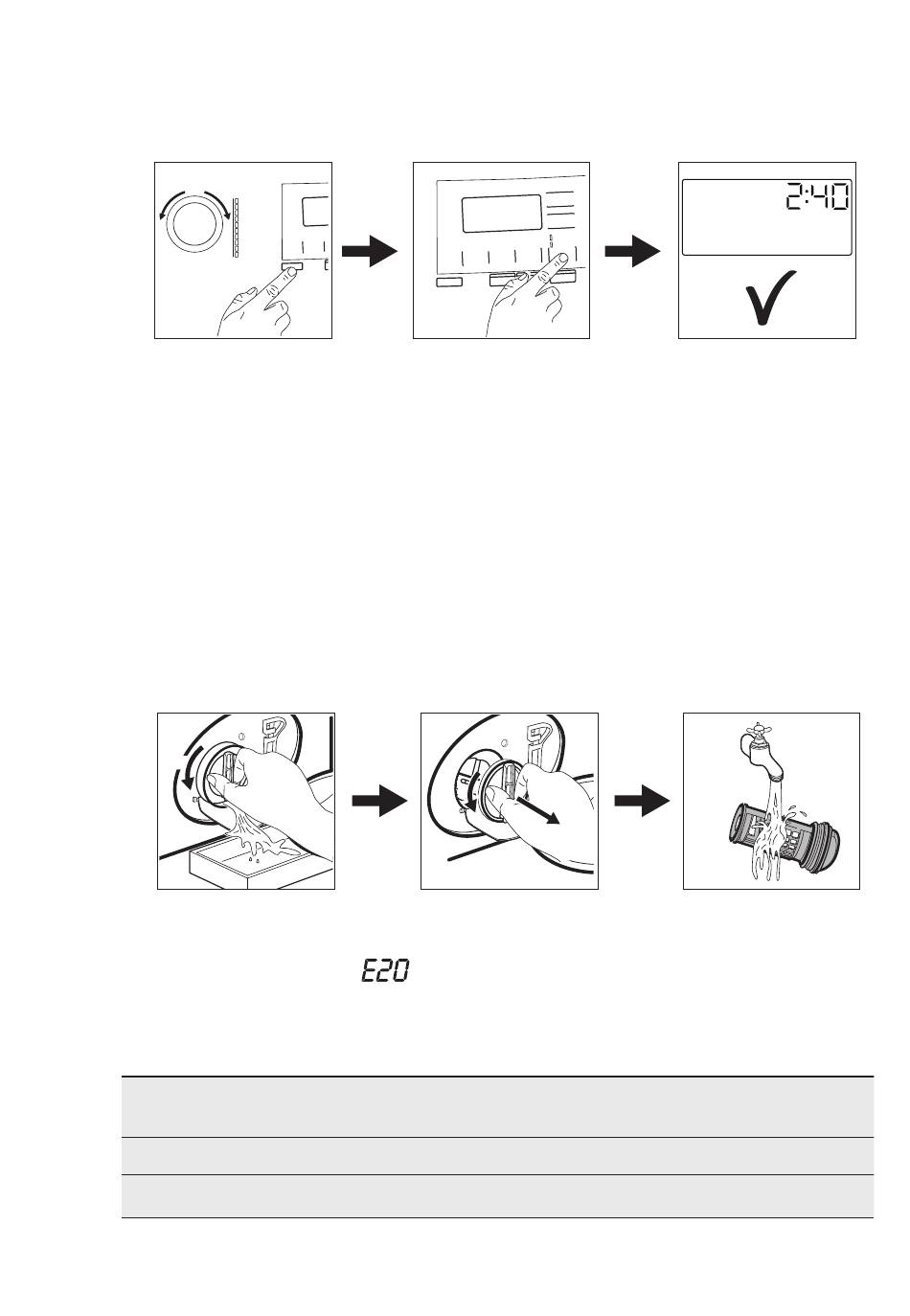 2:40

E20