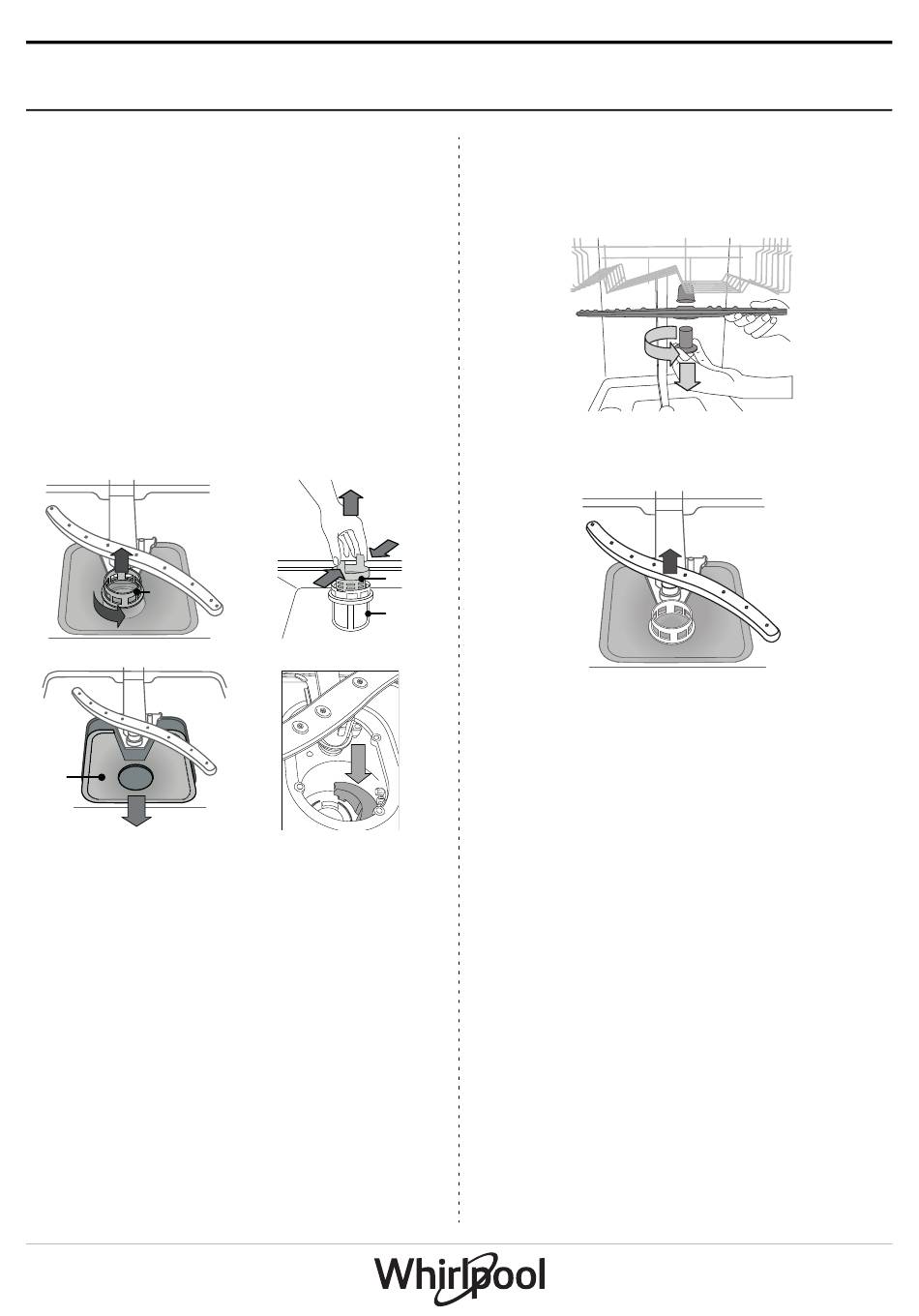 Whirlpool