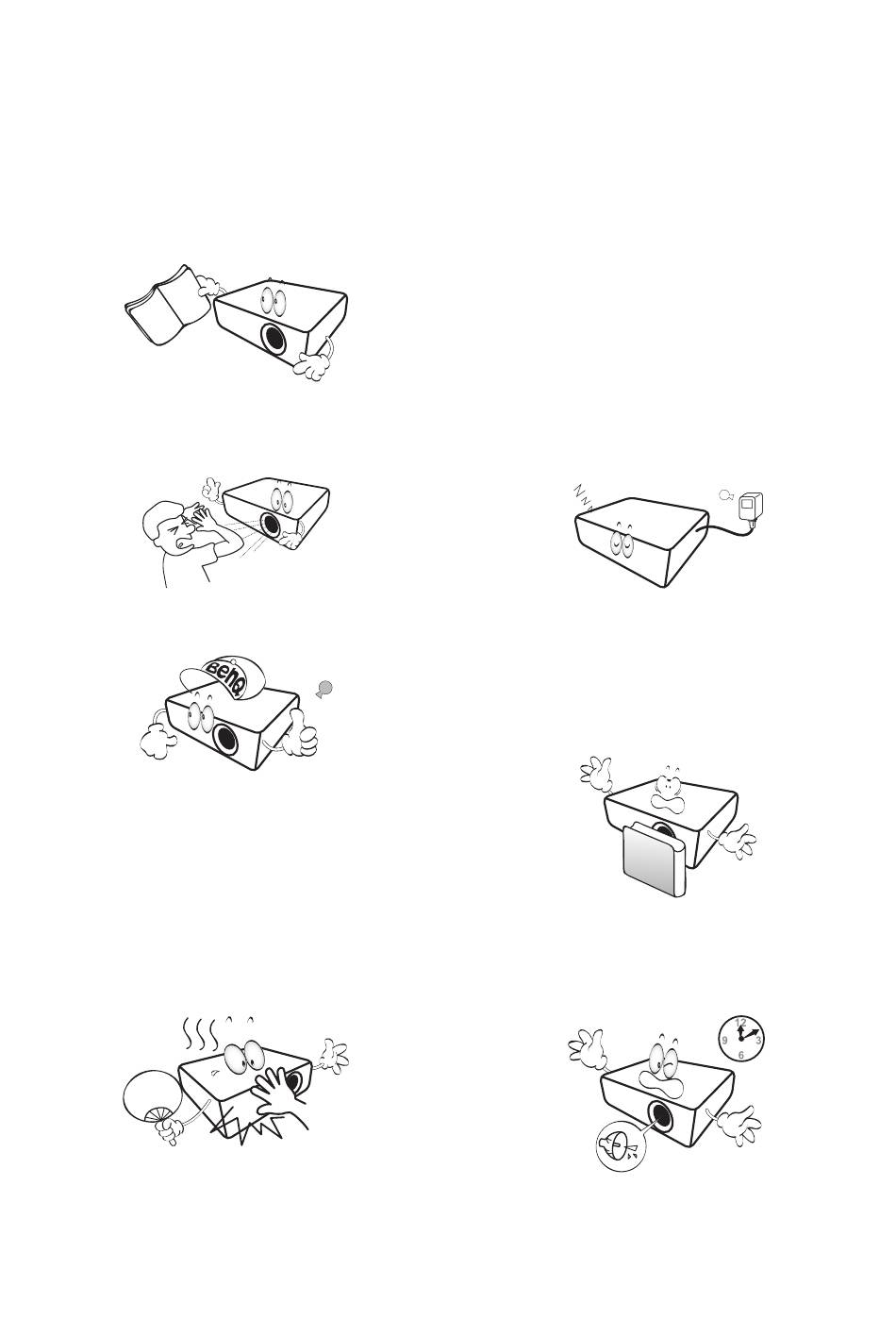 BenQ

12
9 3
6