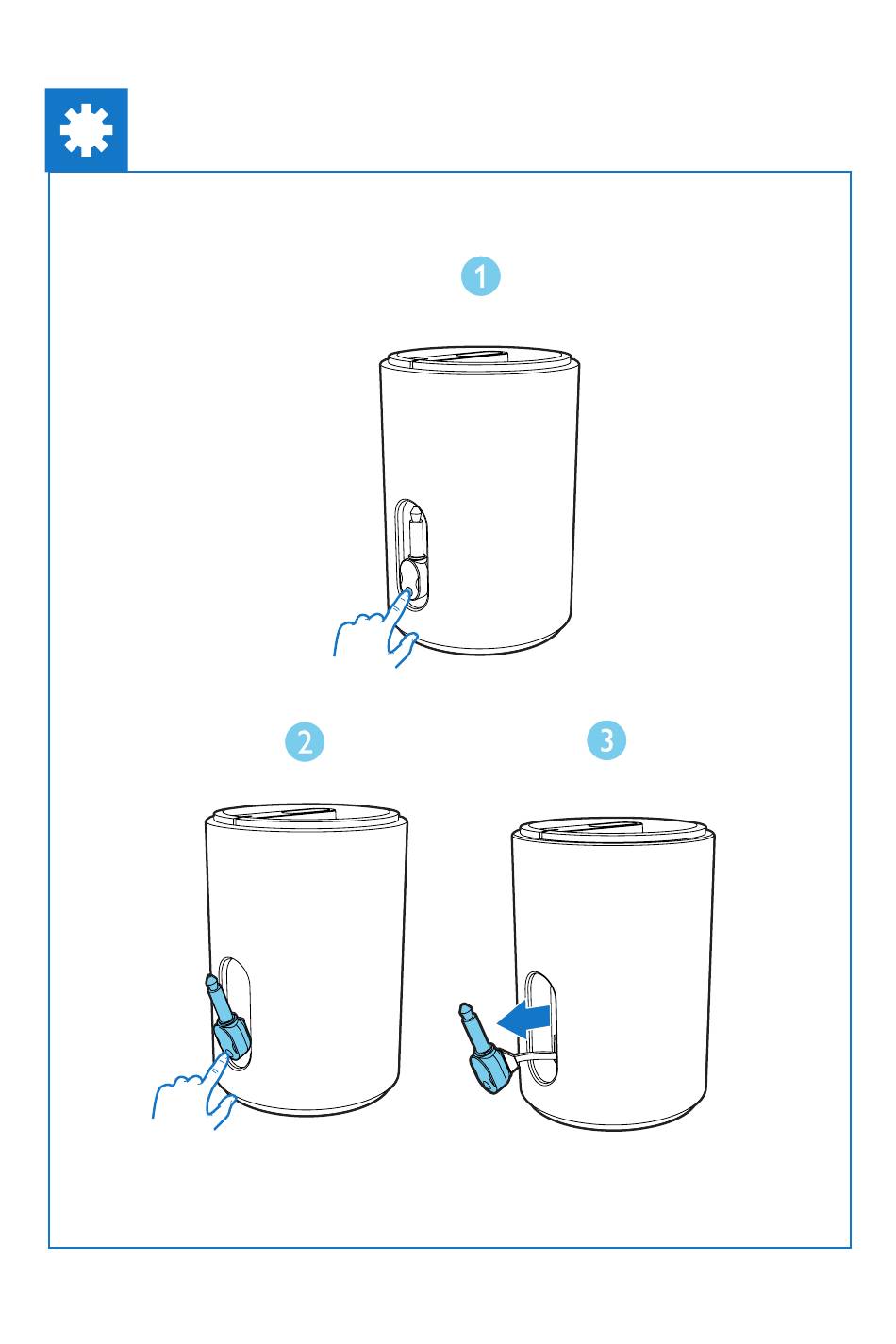 1

2

3