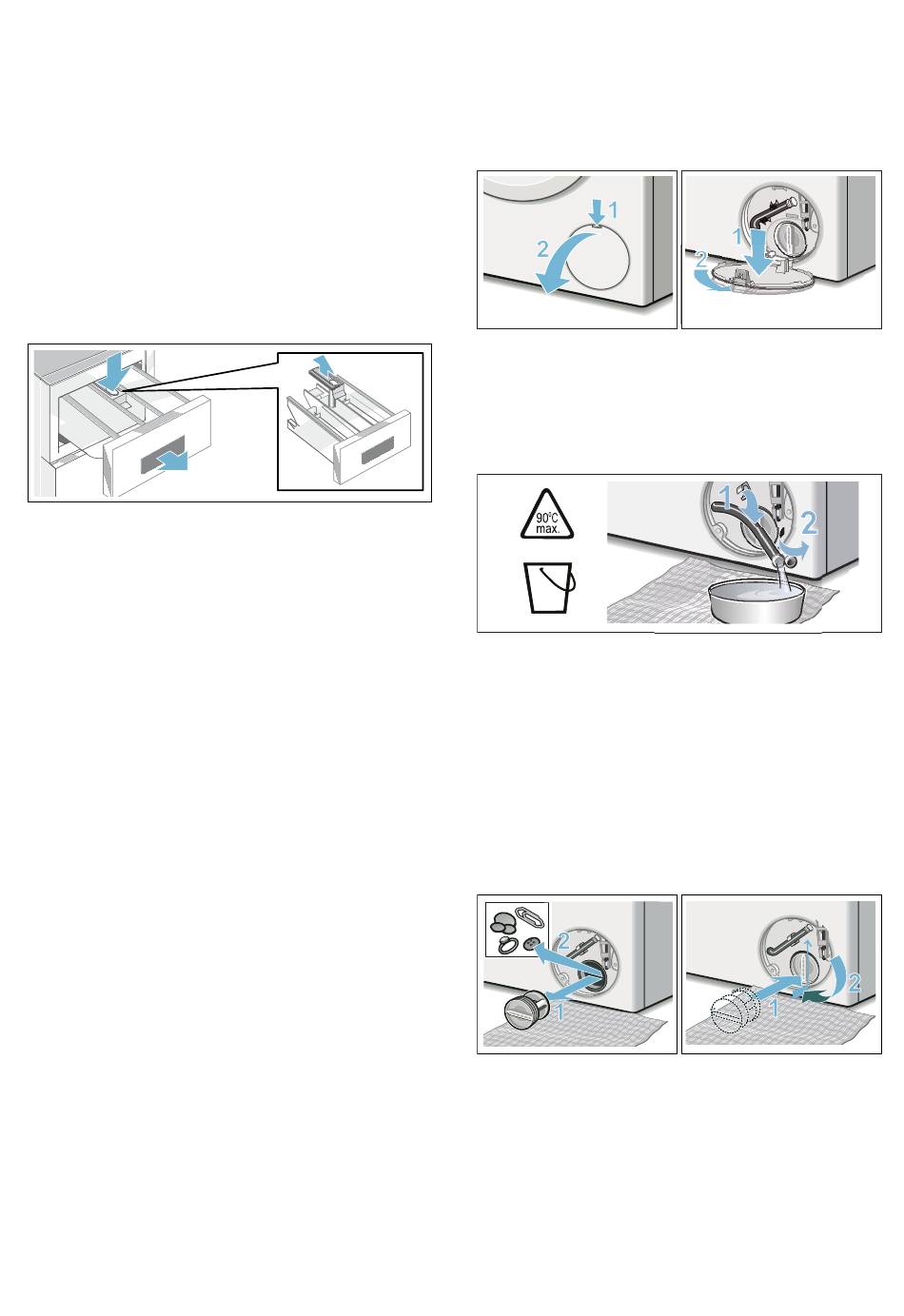 1
2

1
2

90°C
max.

1
2

2
1

1
2