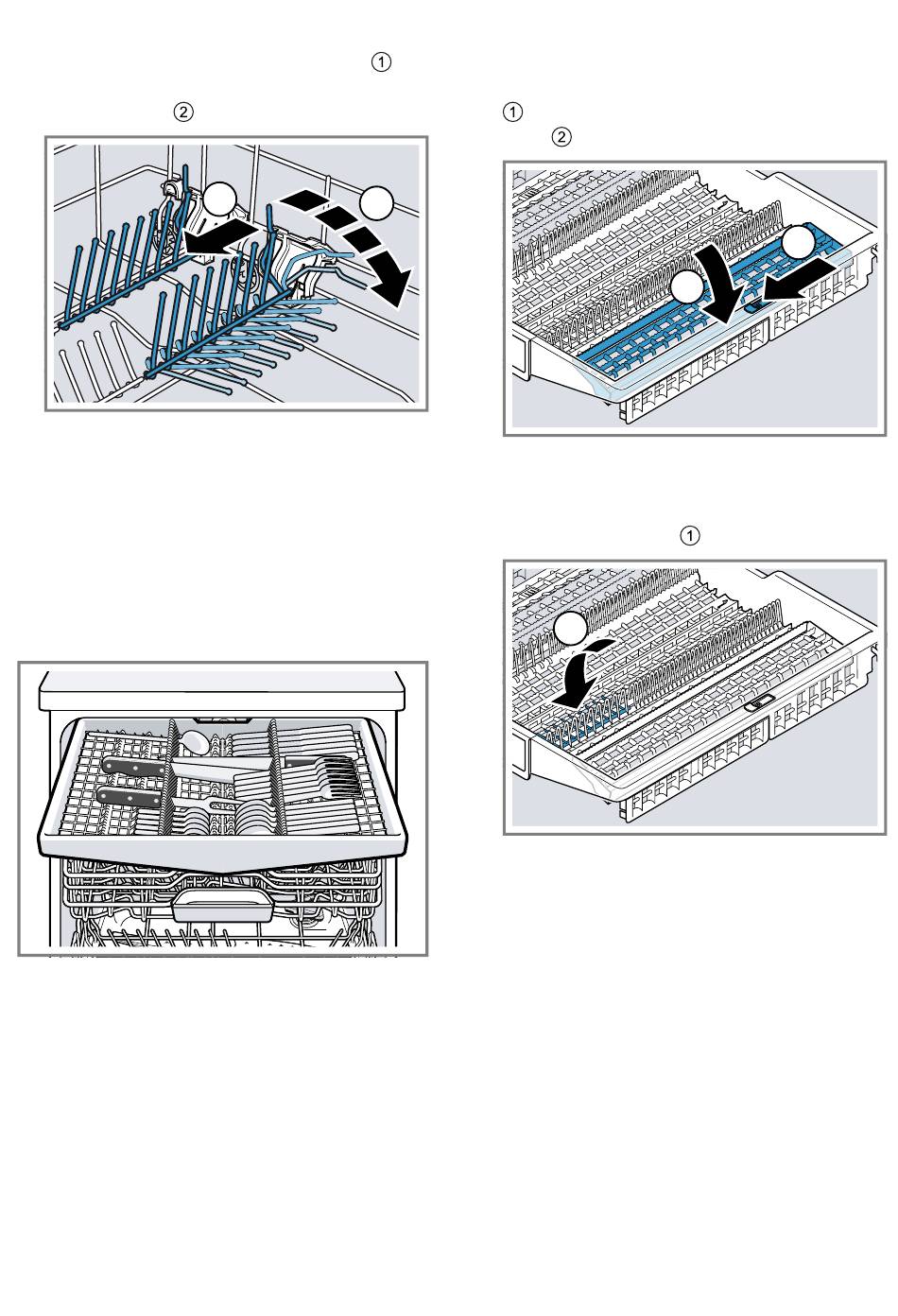 ①

②

①
②

①