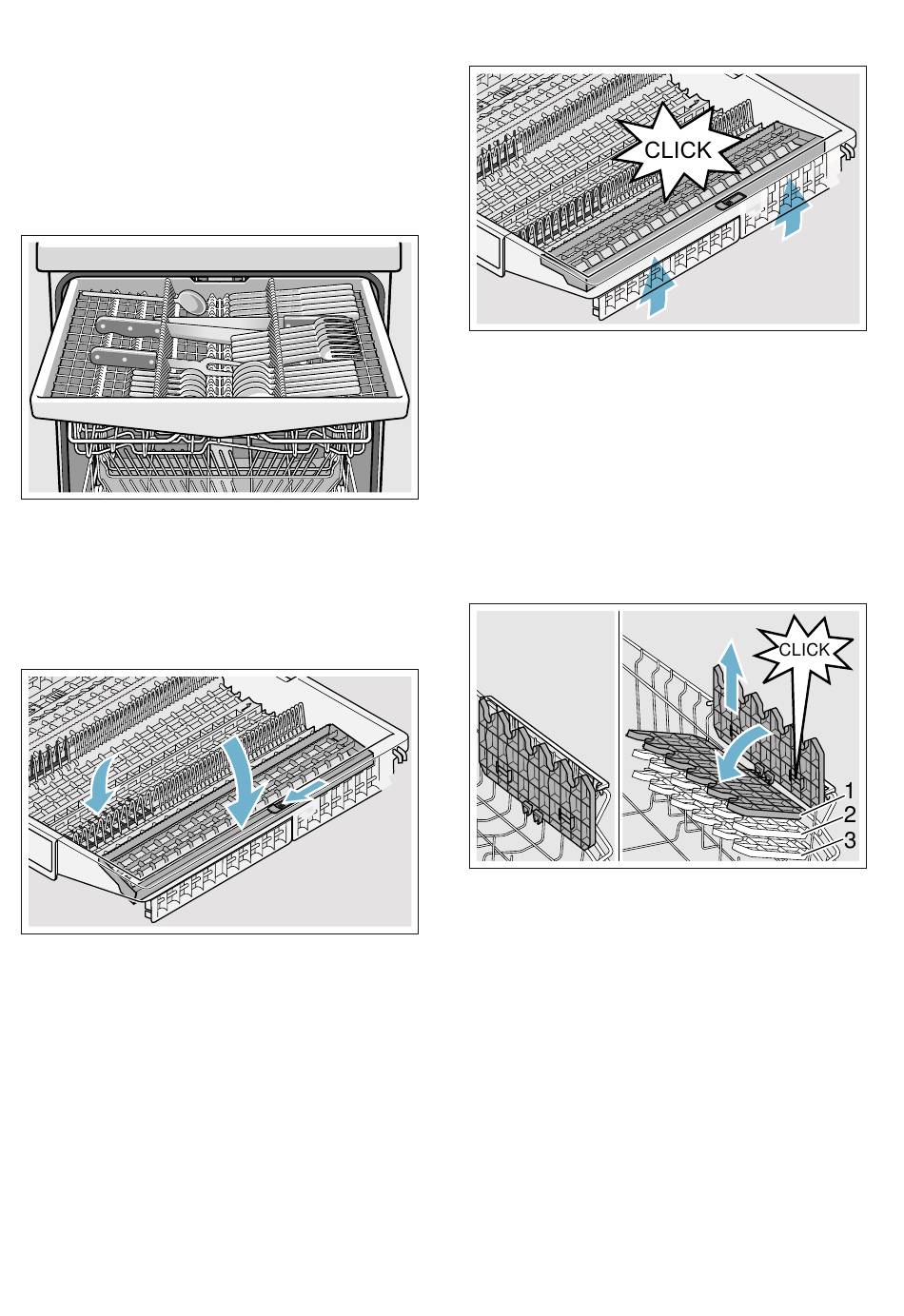 CLICK

CLICK

1
2
3