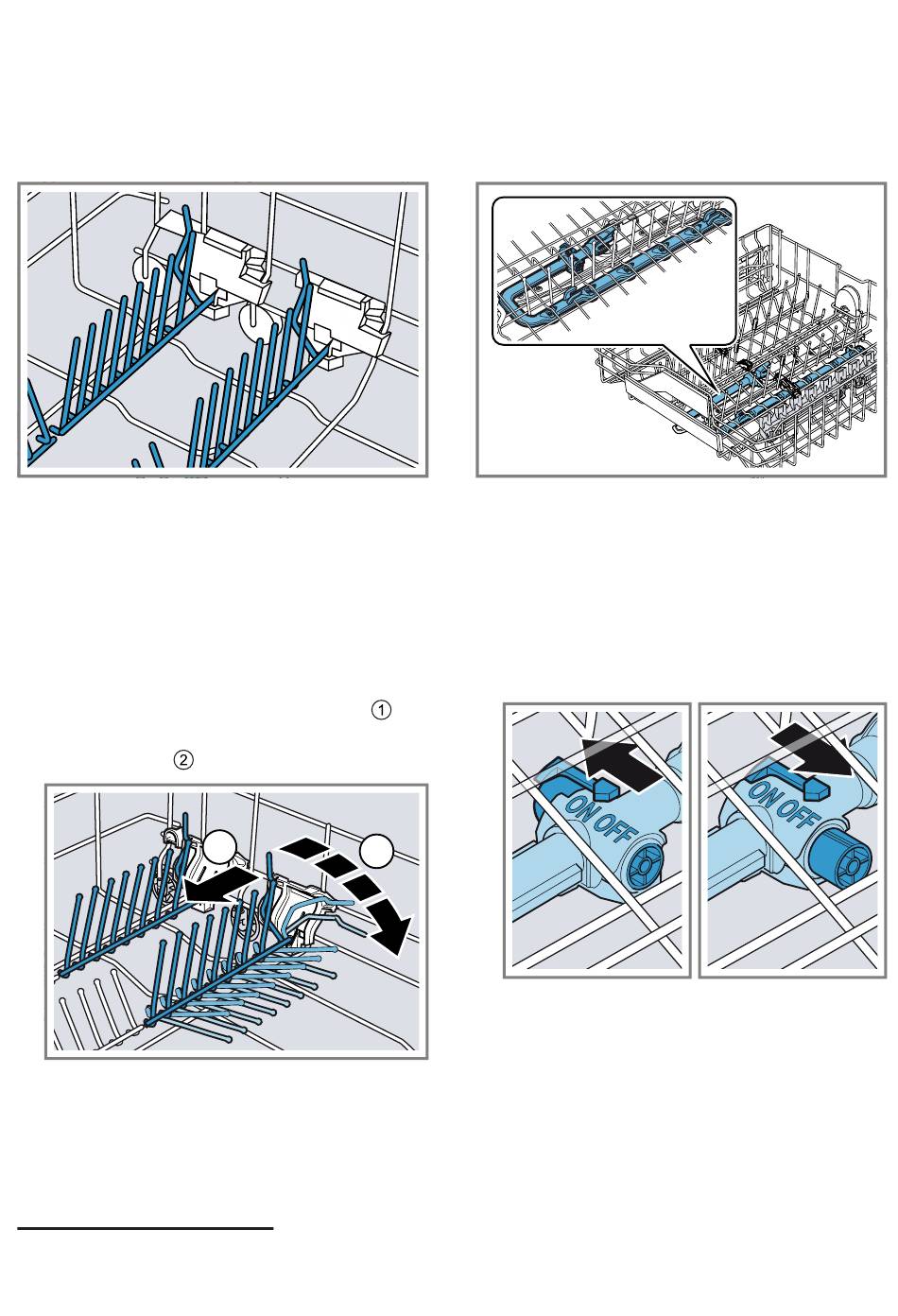 ①

②

ON OFF

ON OFF