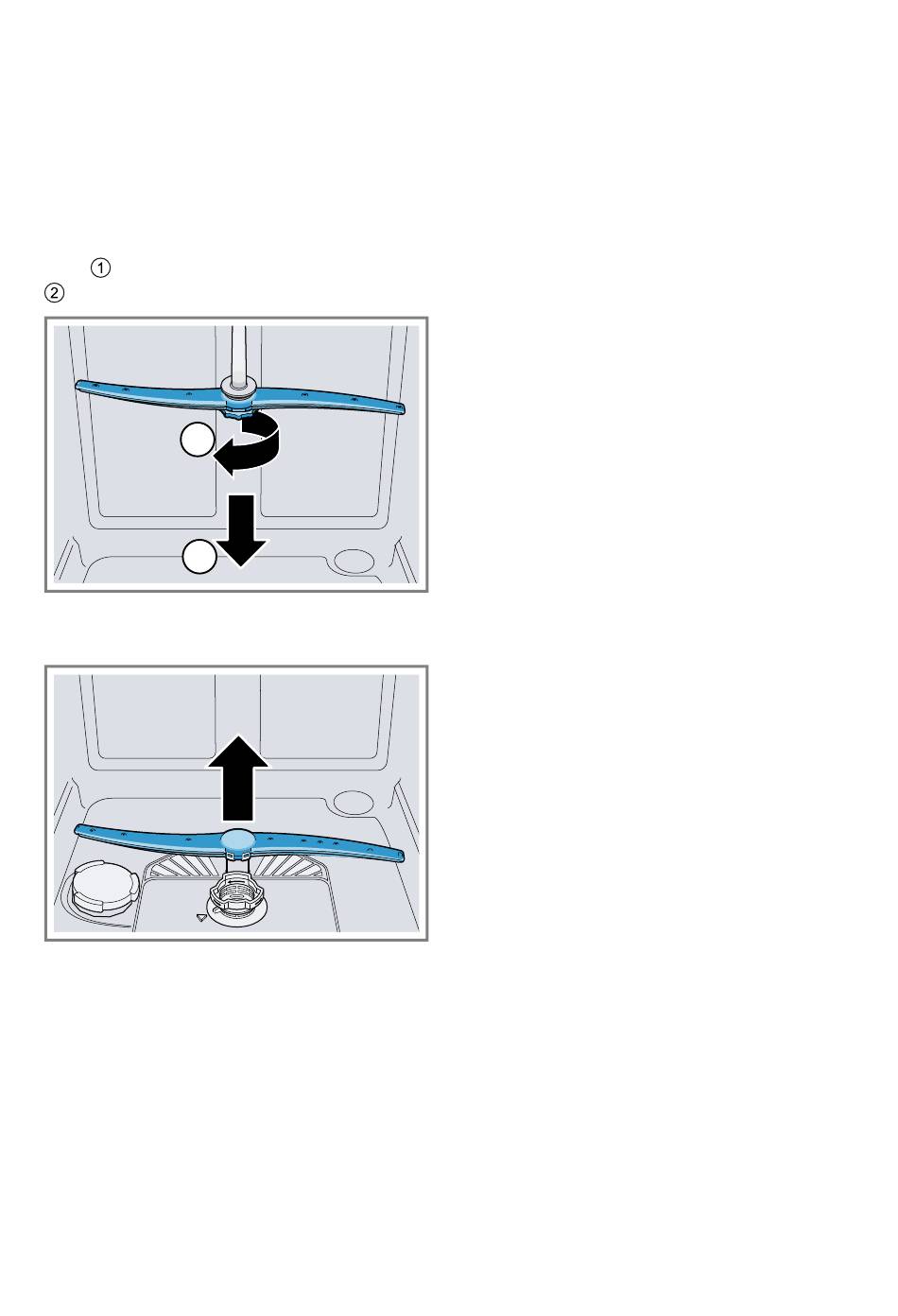 ① ②