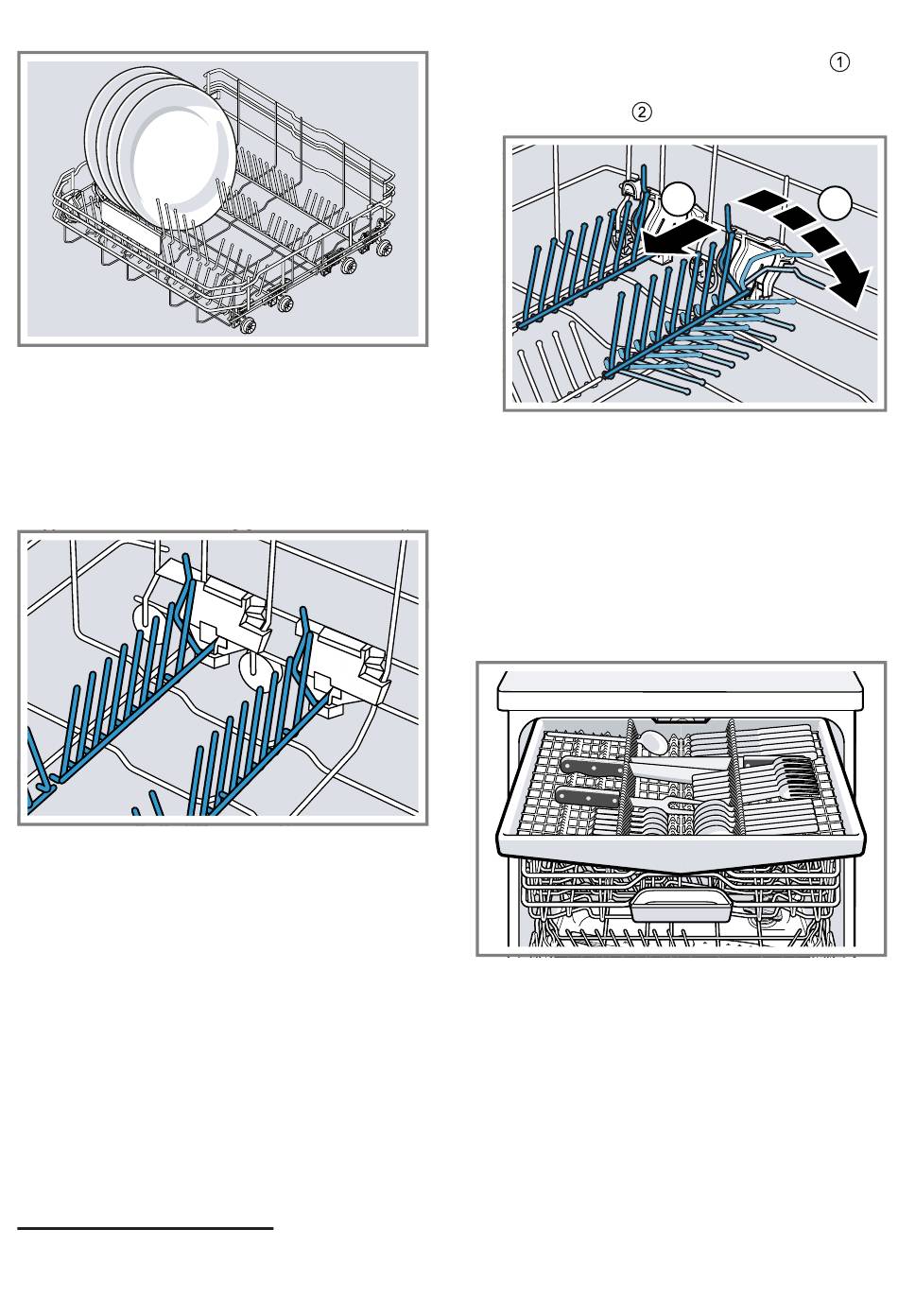 ①

②