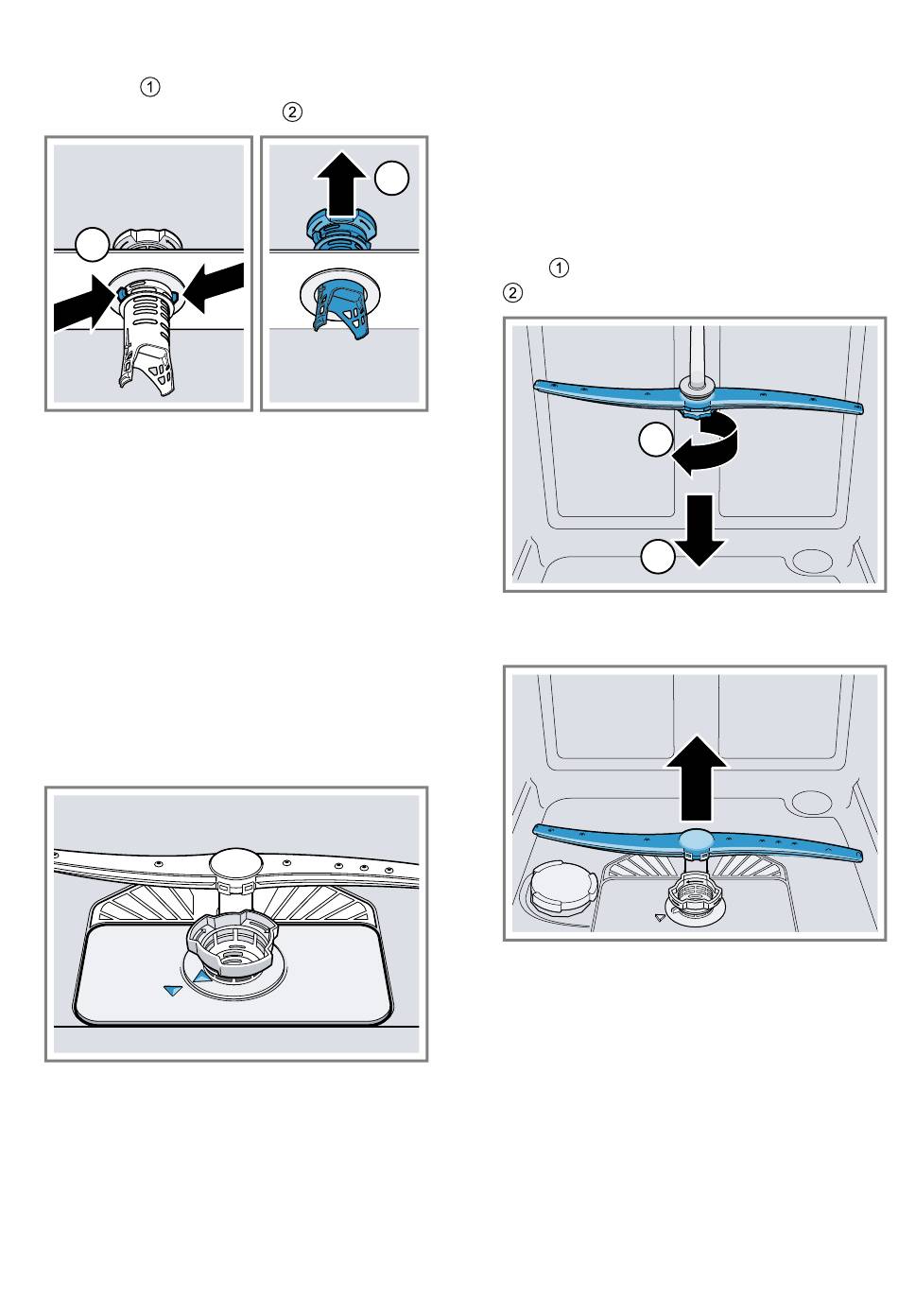 ① ② ① ②