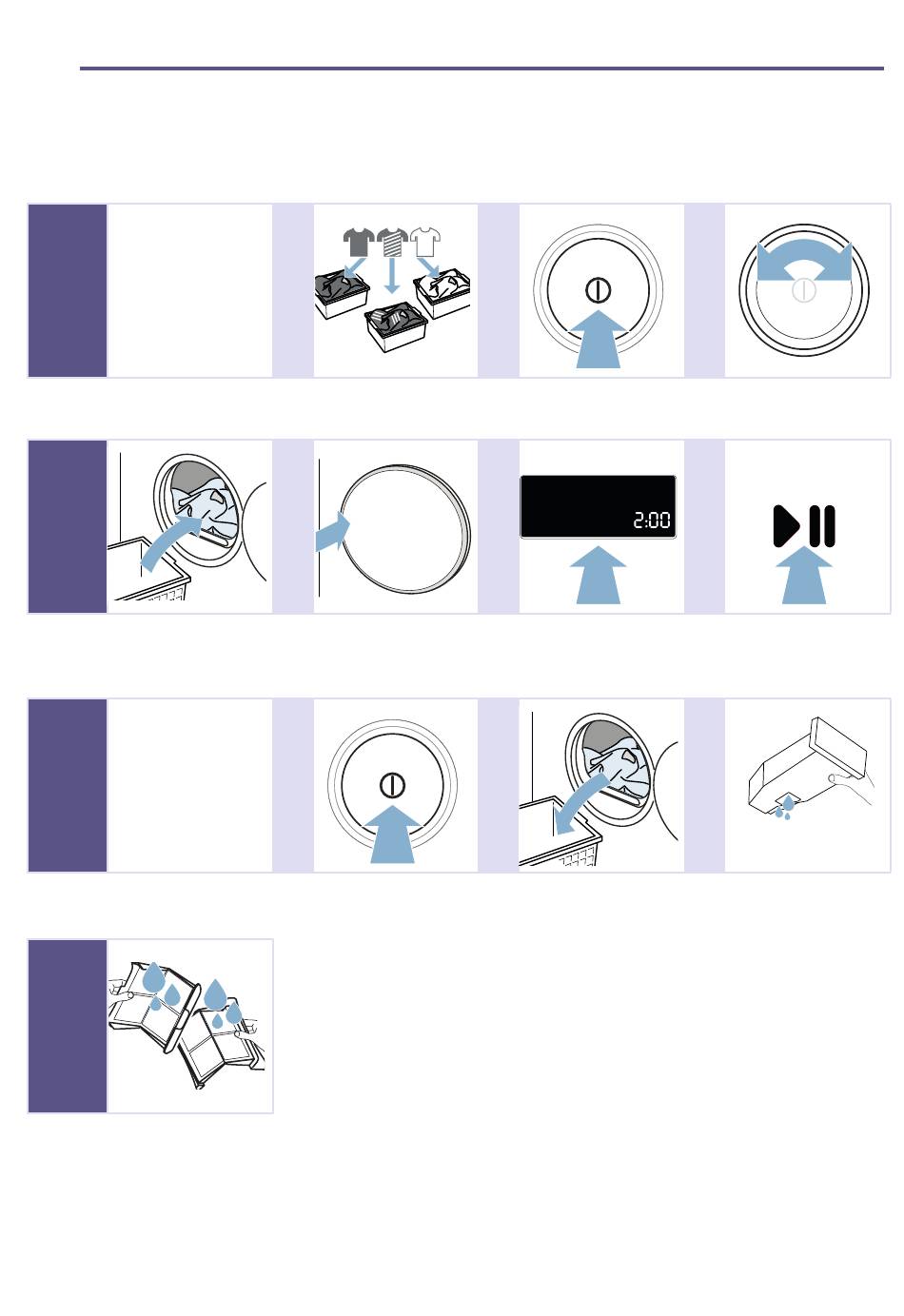 2:00