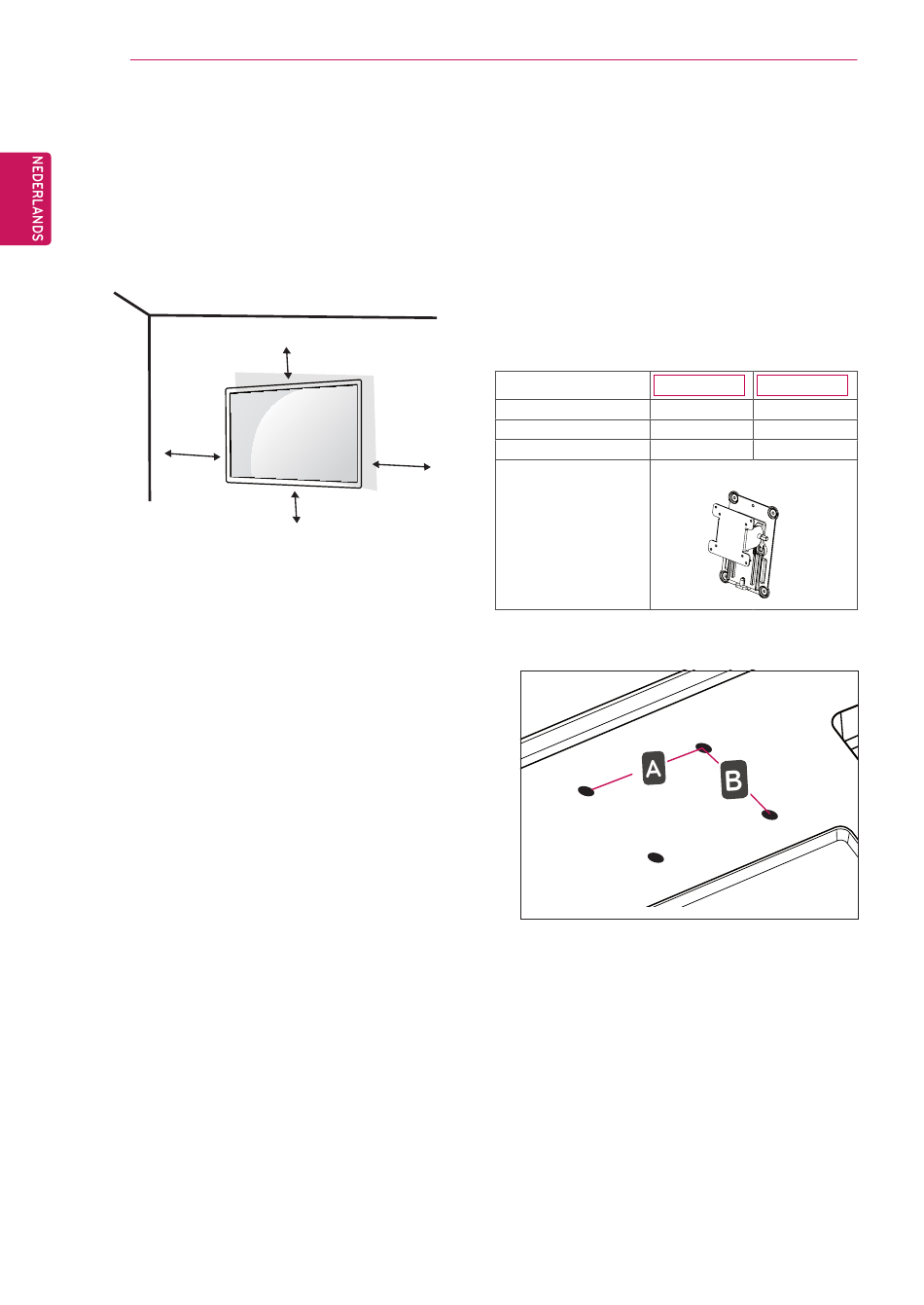 NEDERLANDS

A

B