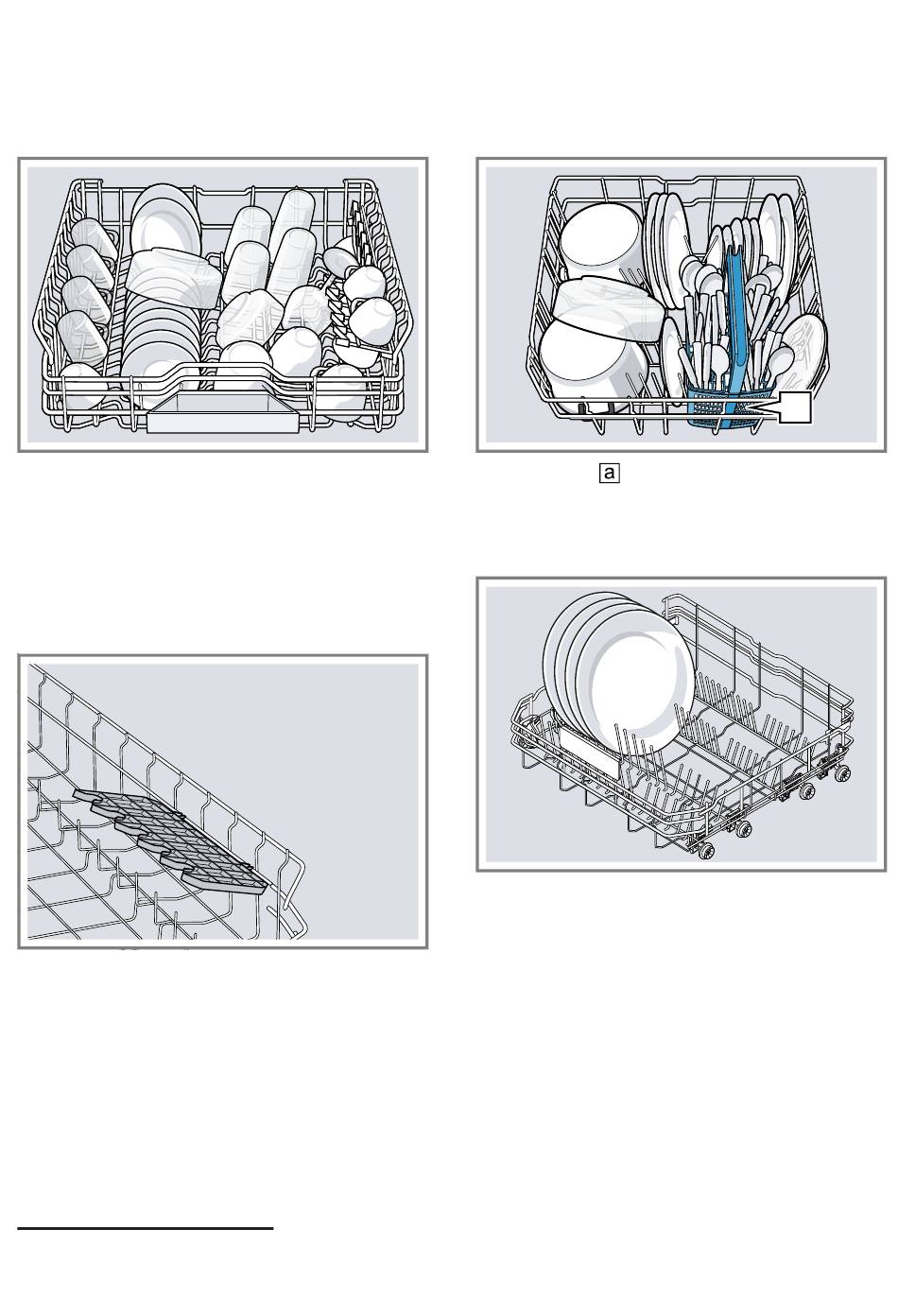 a