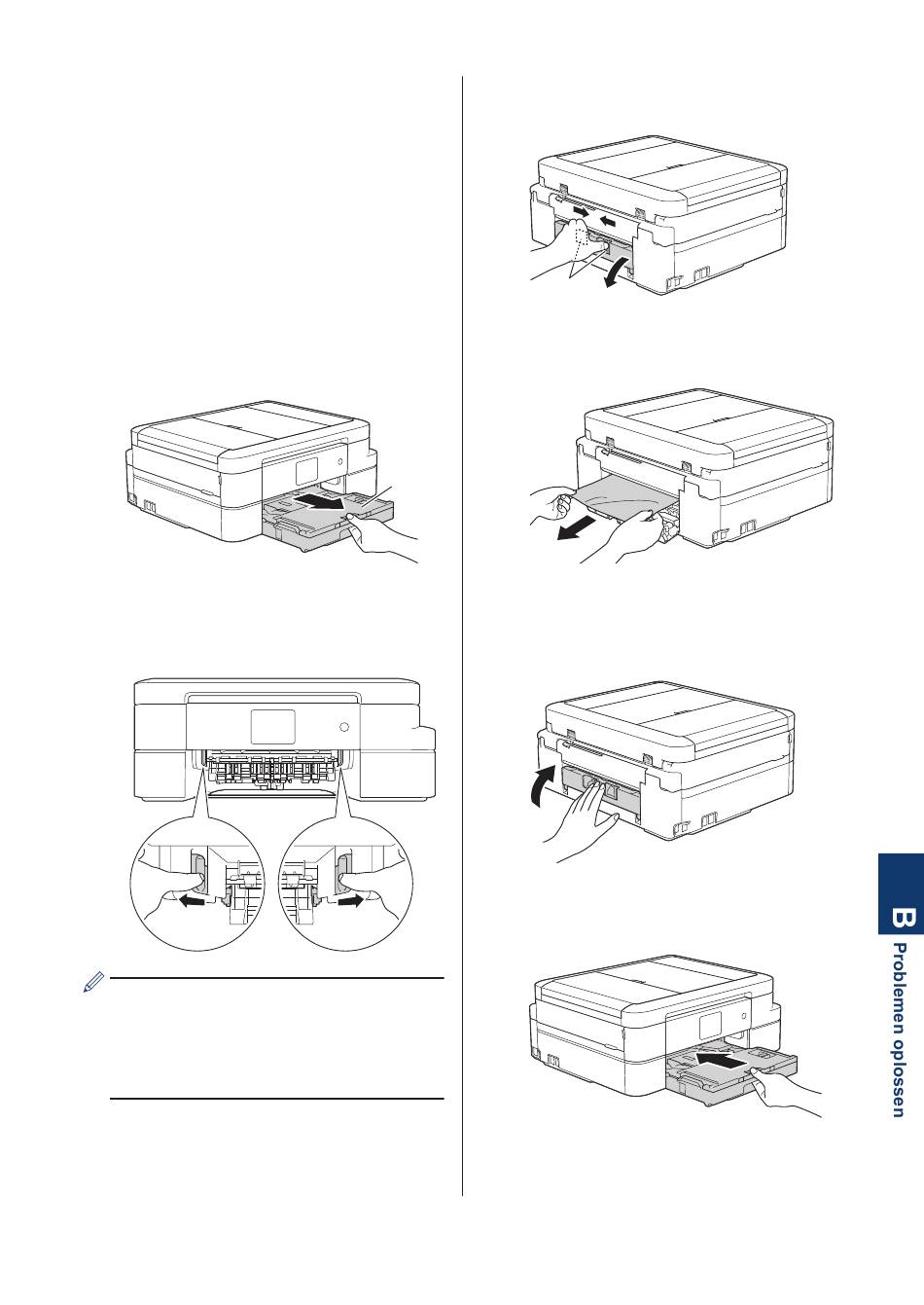 B
Problemen oplossen