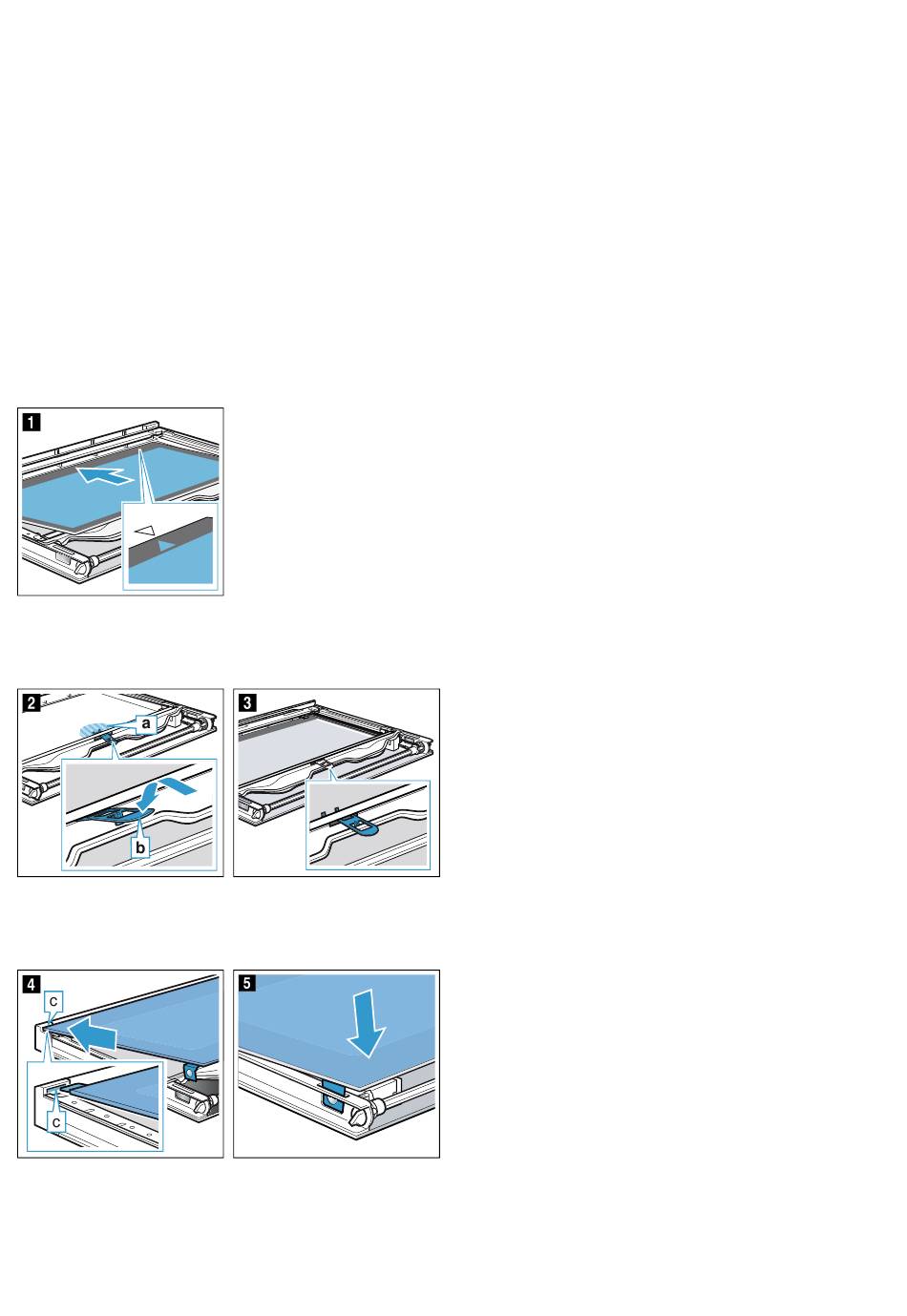 1

2

a

b

3

4

c

c

5