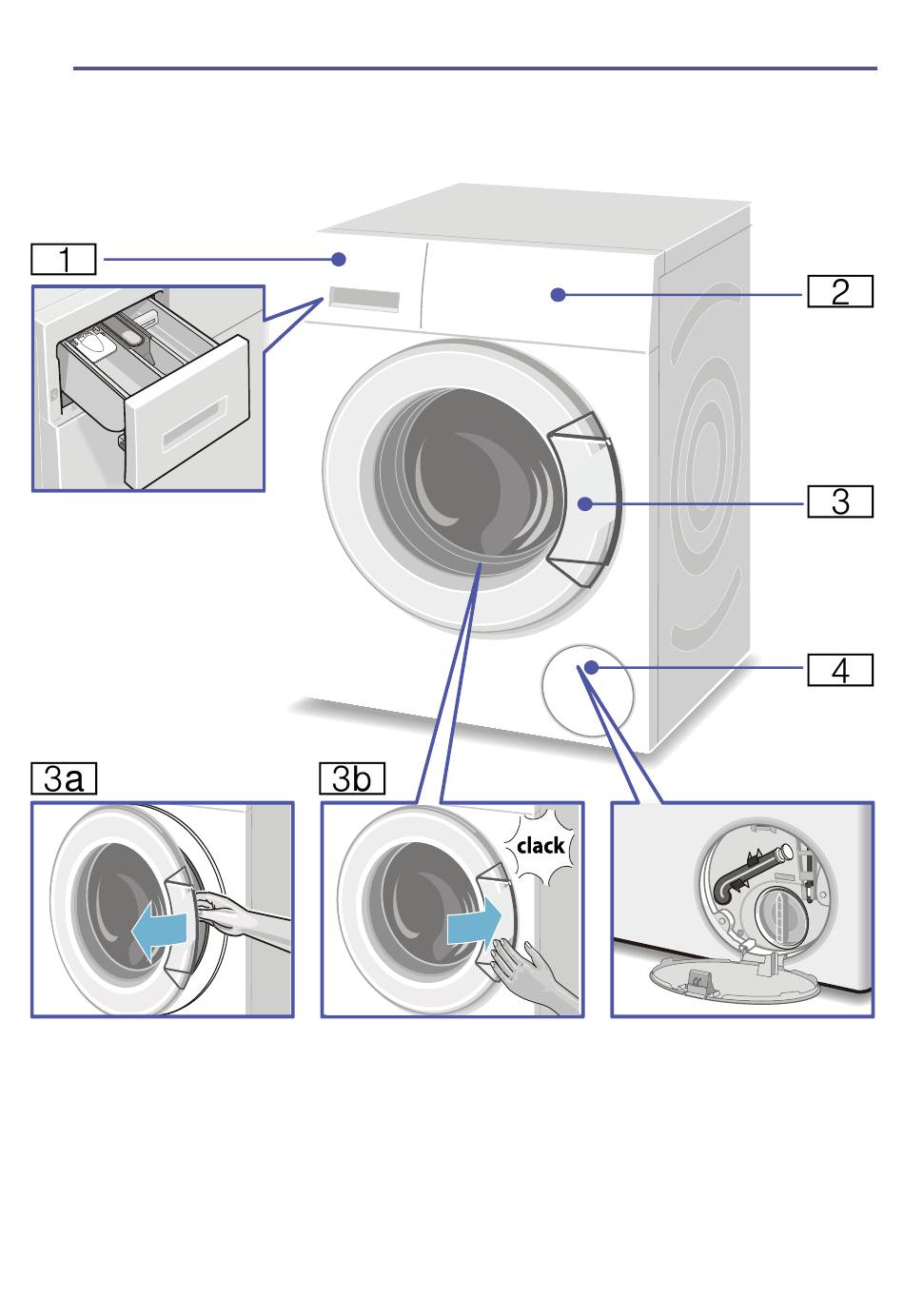 1
2
3
4
3a
3b
clack