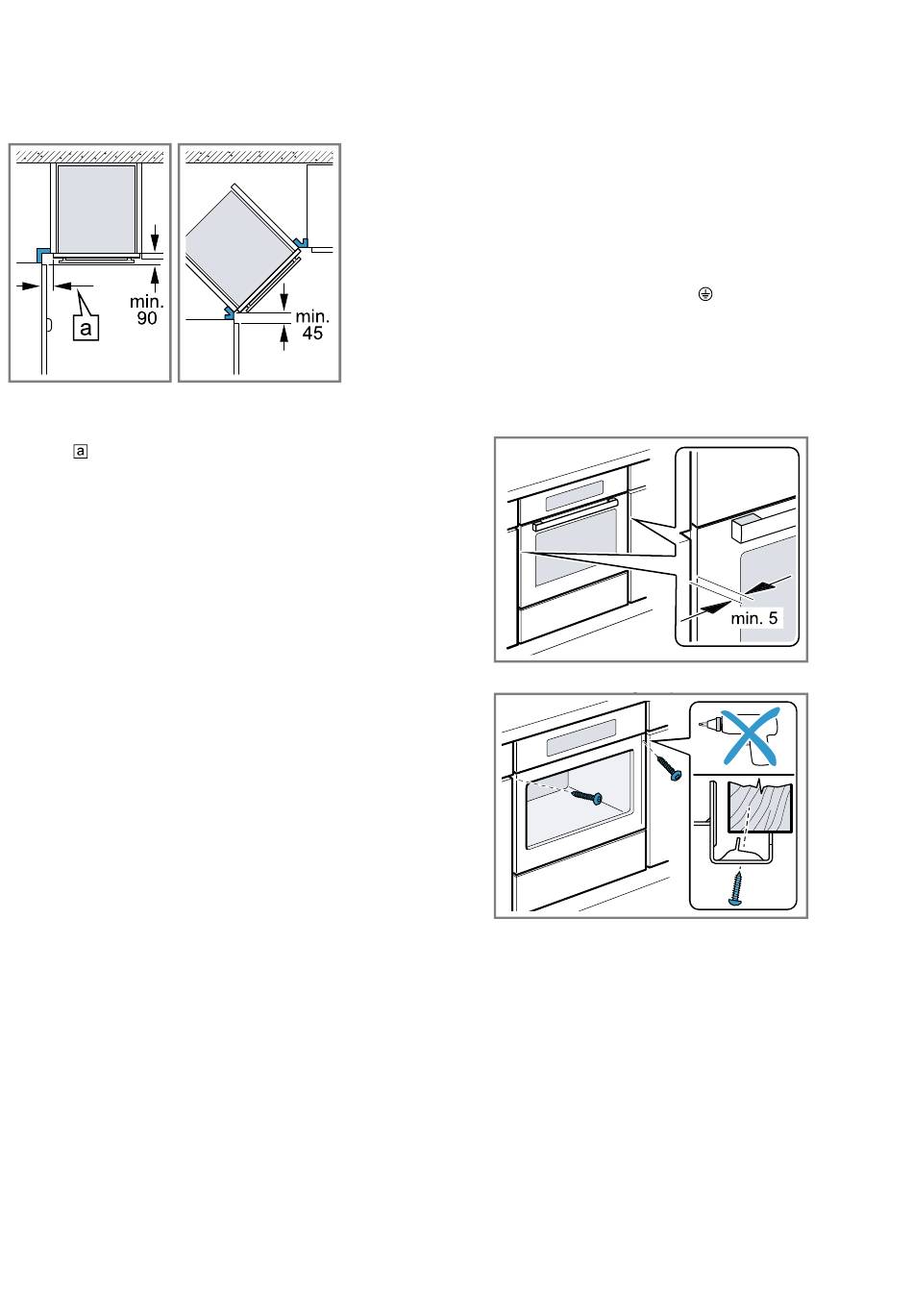 min.
90

a

min.
45

a

min. 5