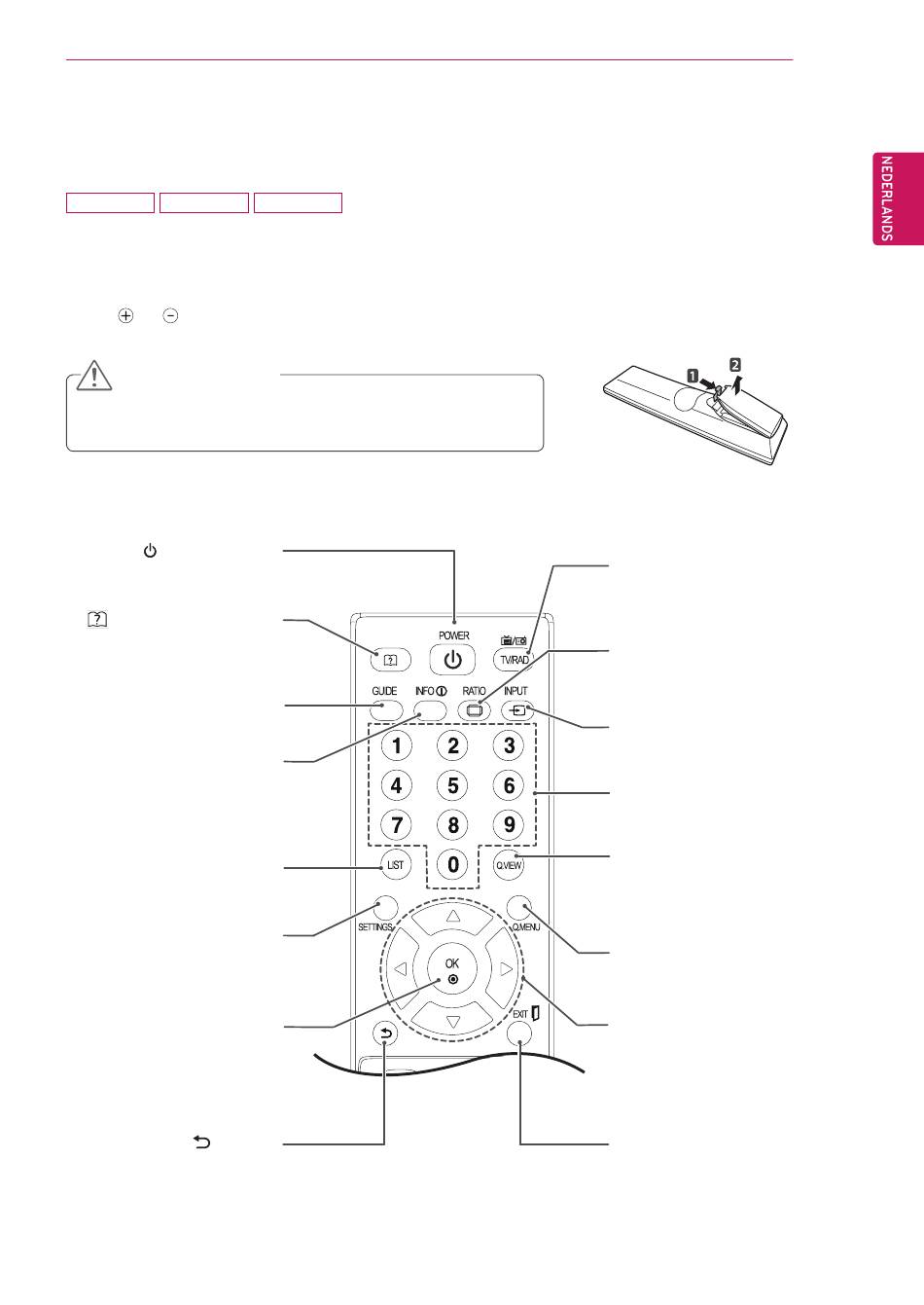 NEDERLANDS

1
2

POWER

TV/RAD

GUIDE

INFO

RATIO

INPUT

1 2 3

4 5 6

7 8 9

LIST

0

Q.VIEW

SETTINGS

Q.MENU

OK

EXIT