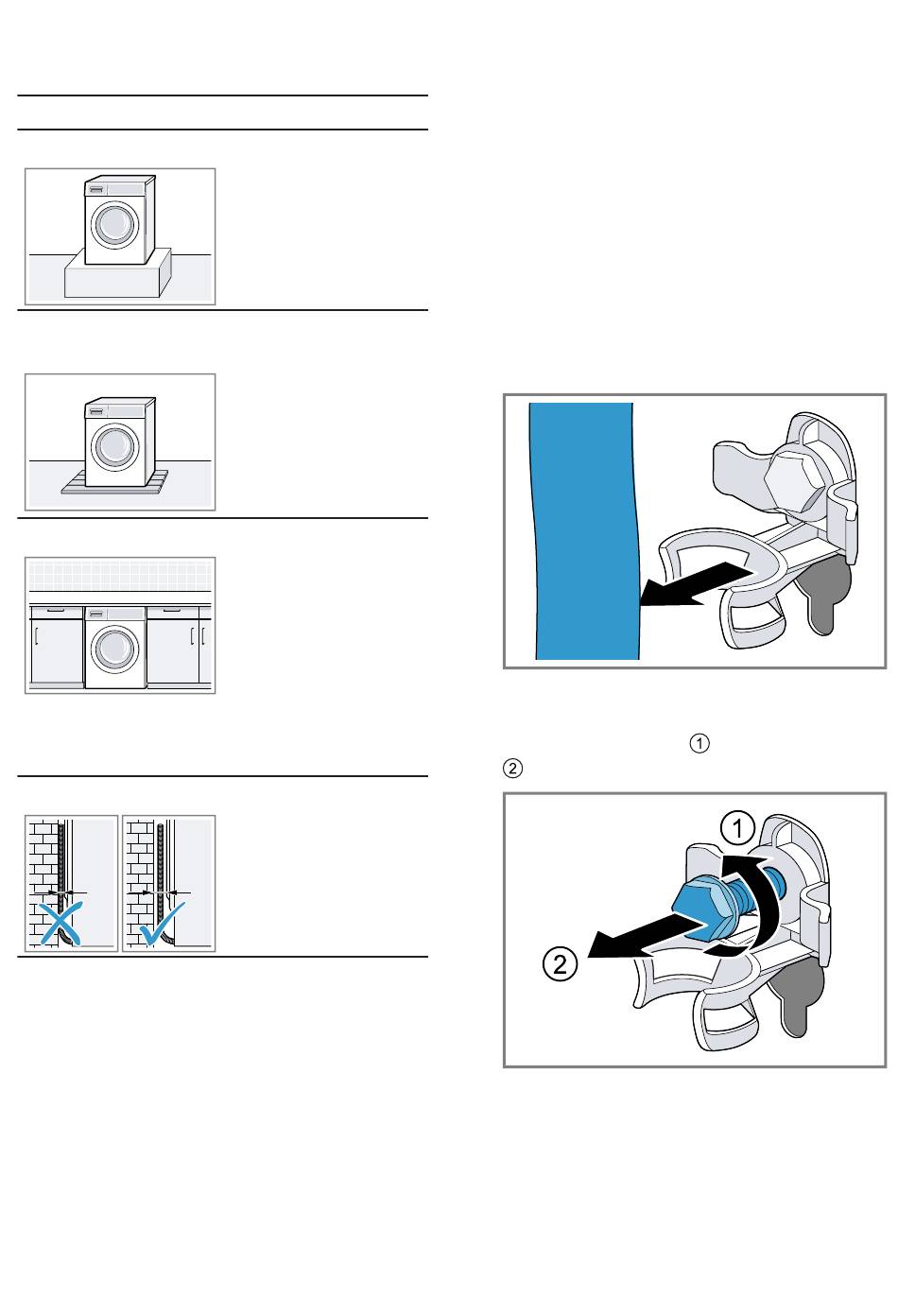 ①
②

1

2