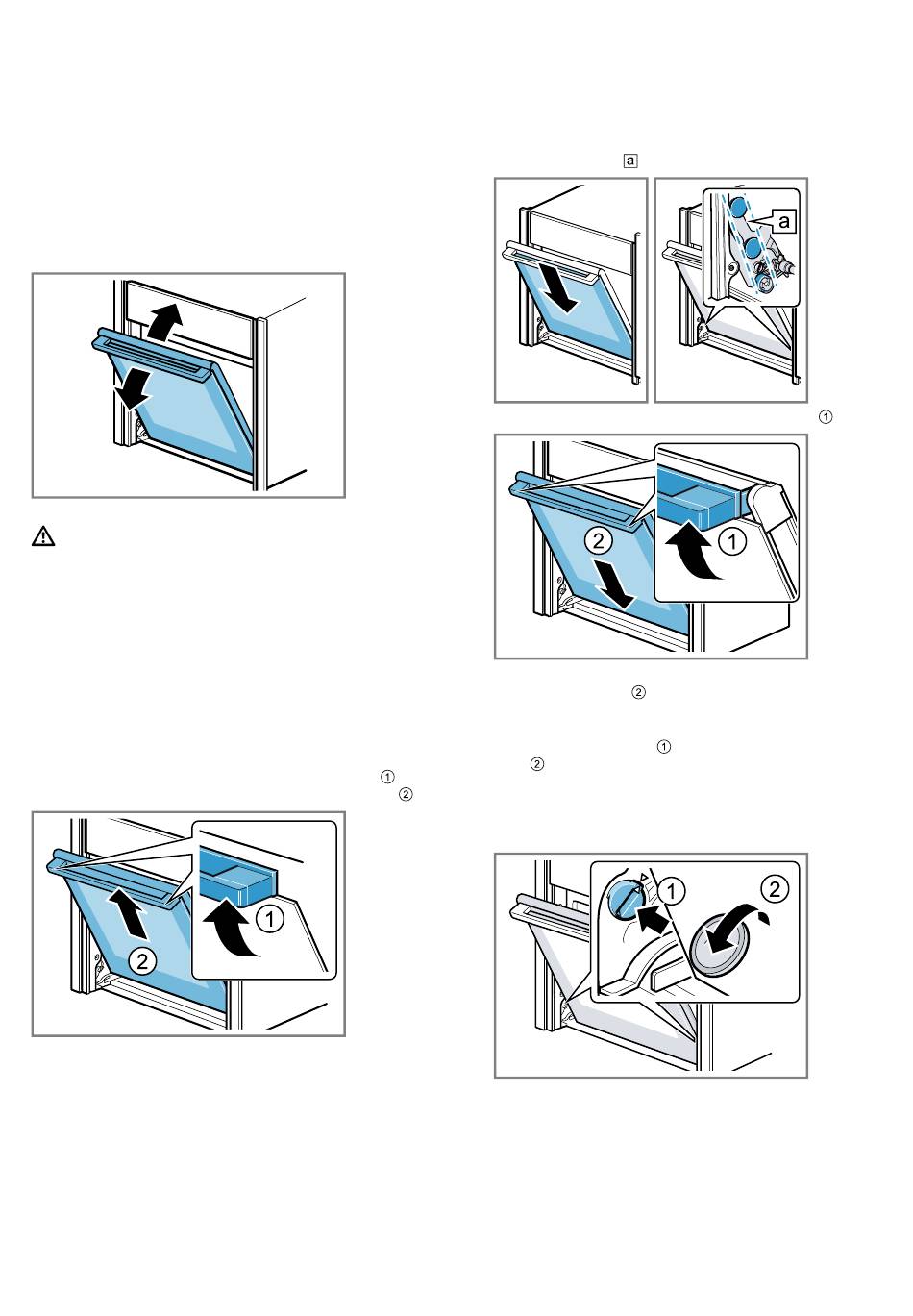 a

a

1

2

1

2

1

2

1

2

1

2

1

2