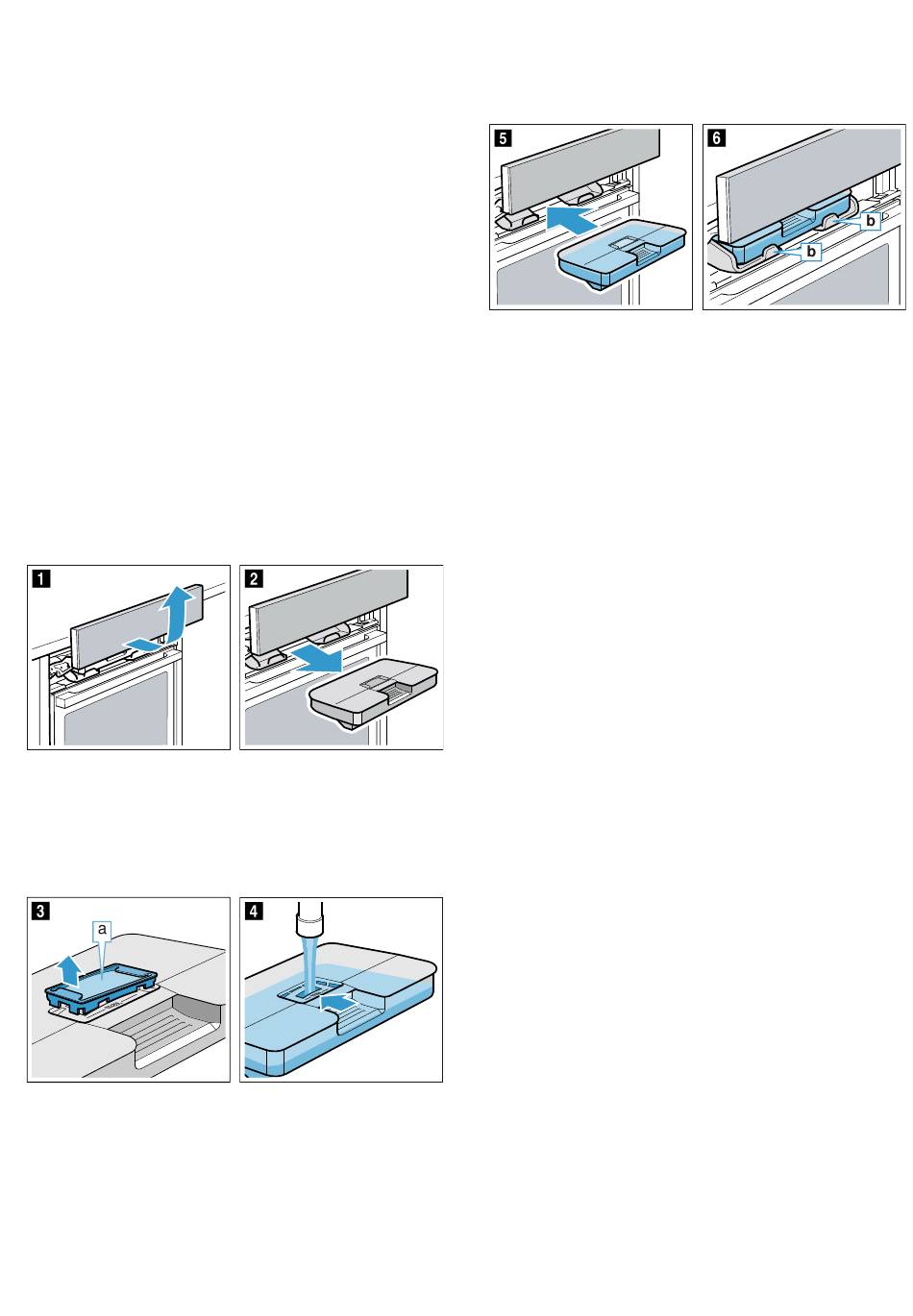 5

6

b

b

1

2

3

a

4