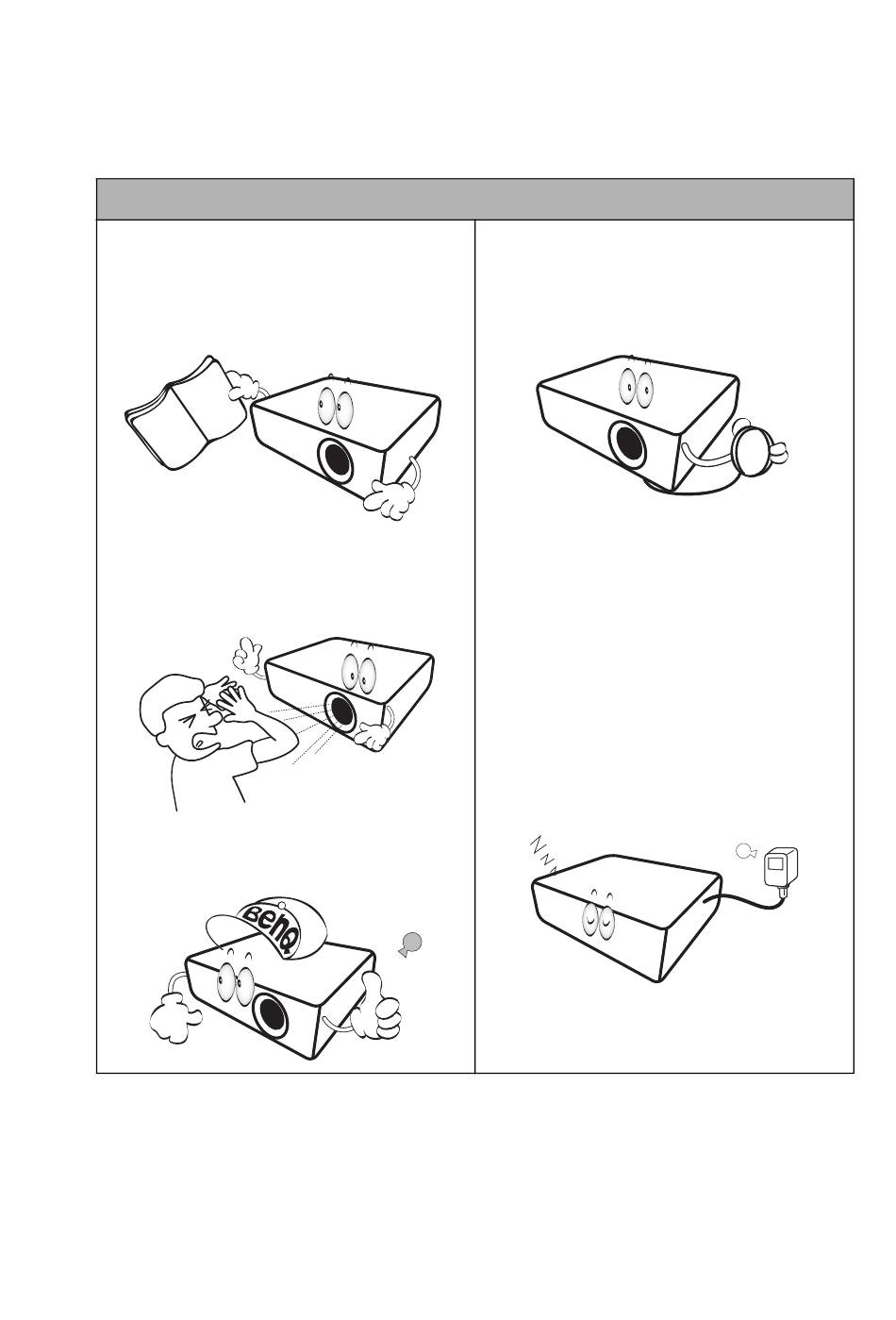 BenQ