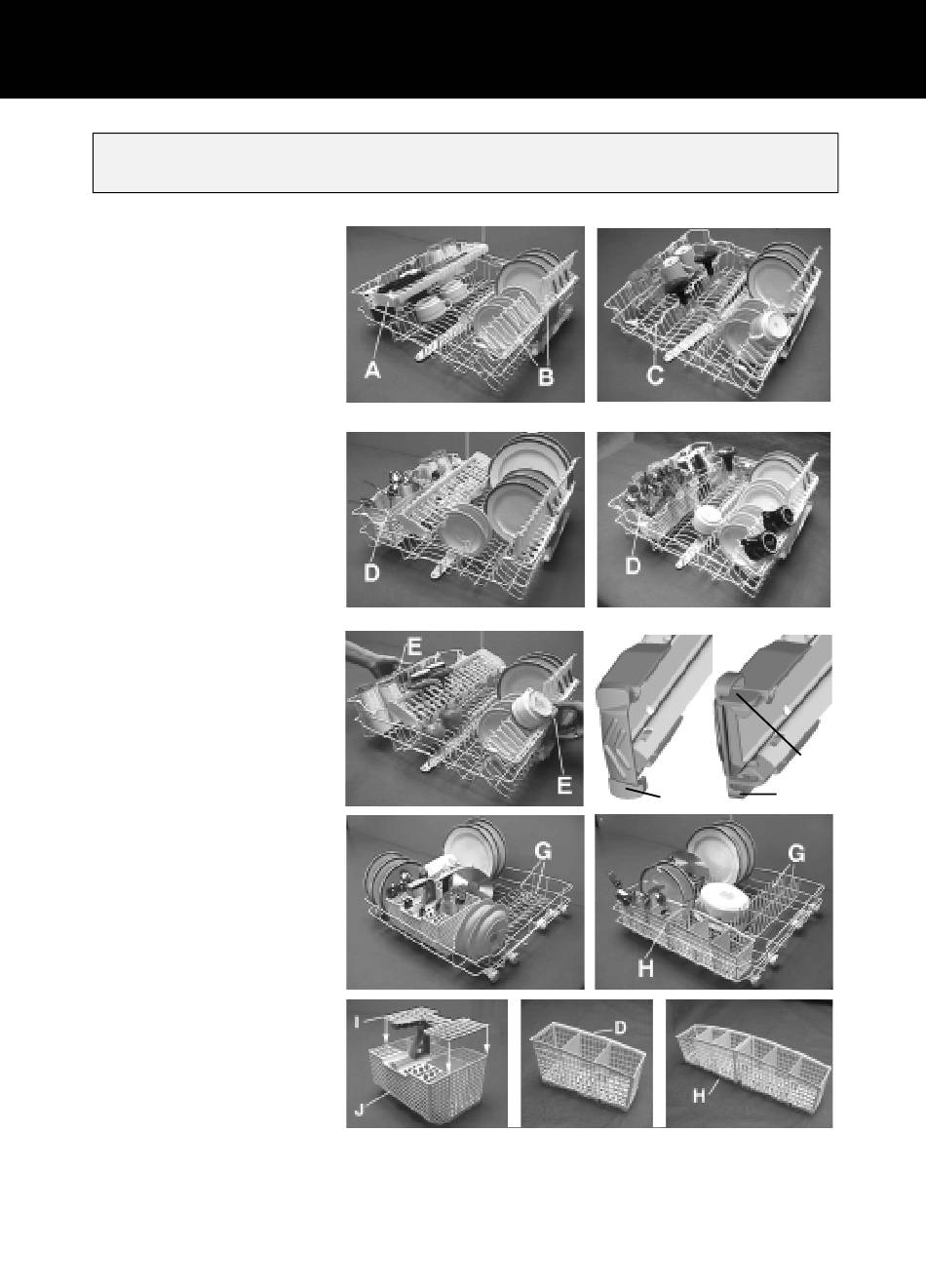 A

B

C

D

D

E

E

G

G

H

I

J

D

H