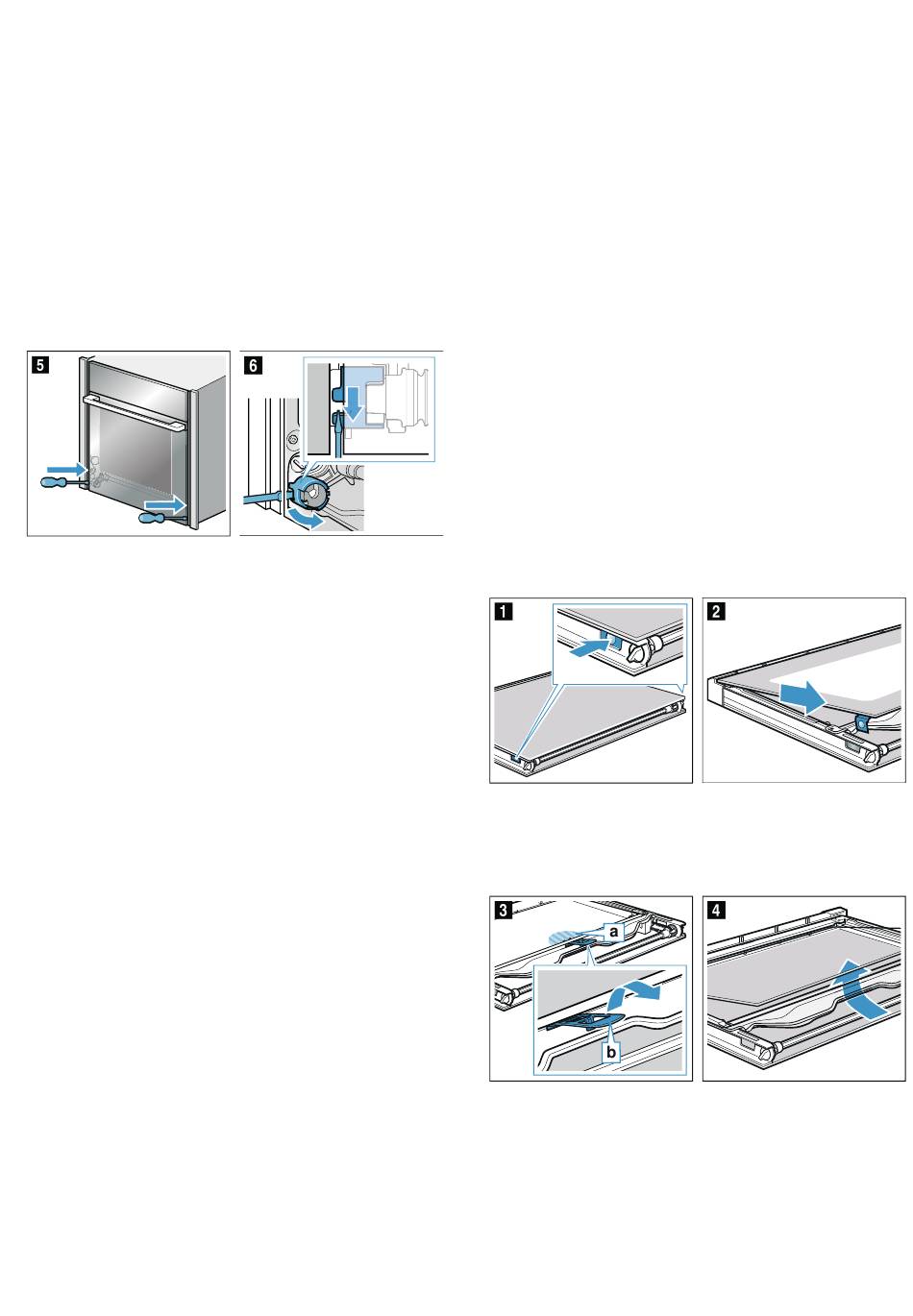 5

6

1

2

3

a

b

4