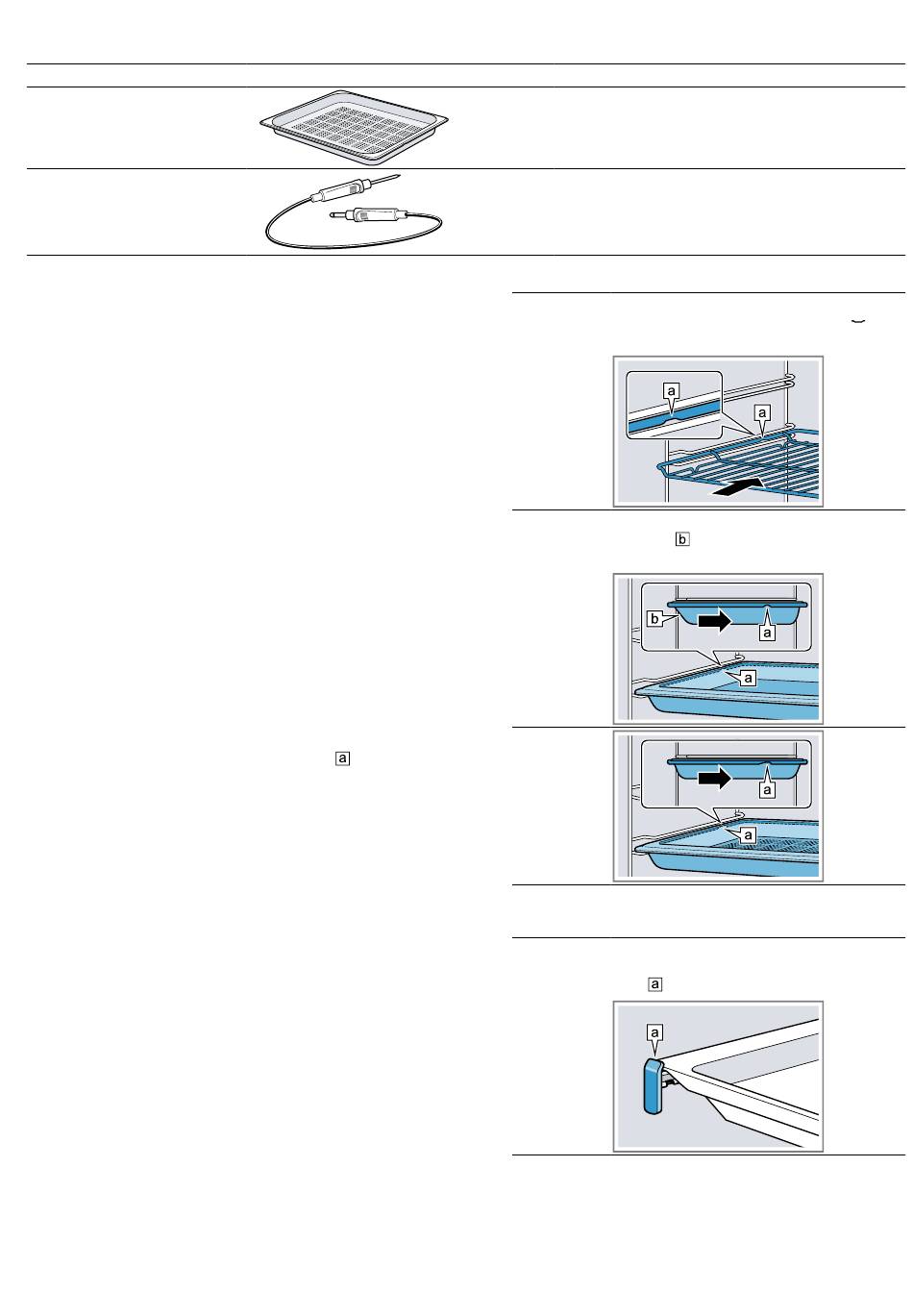 a
a

b

b
a
a

a

a
a

a

a