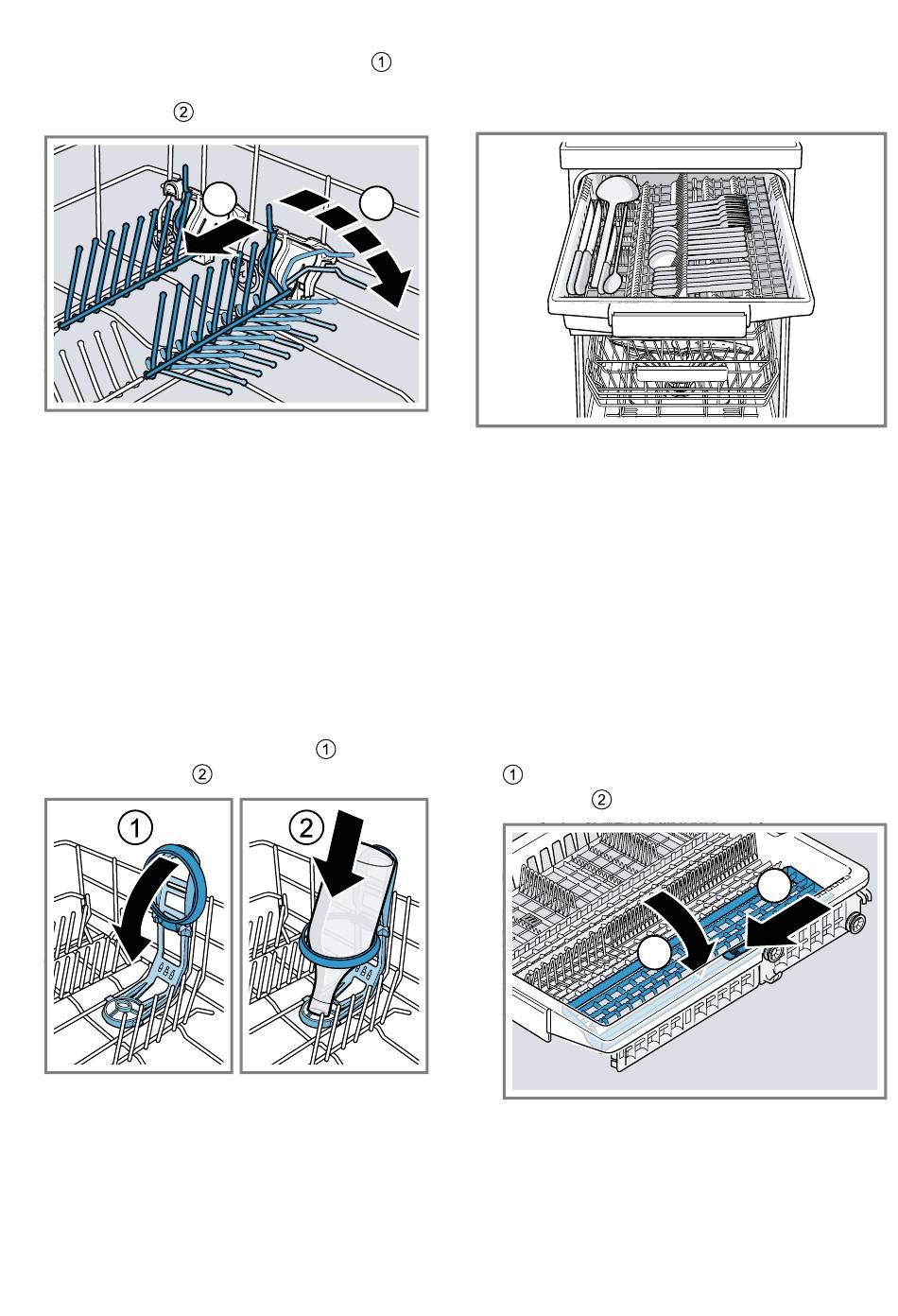 1

2

1

2

1

2

1

2