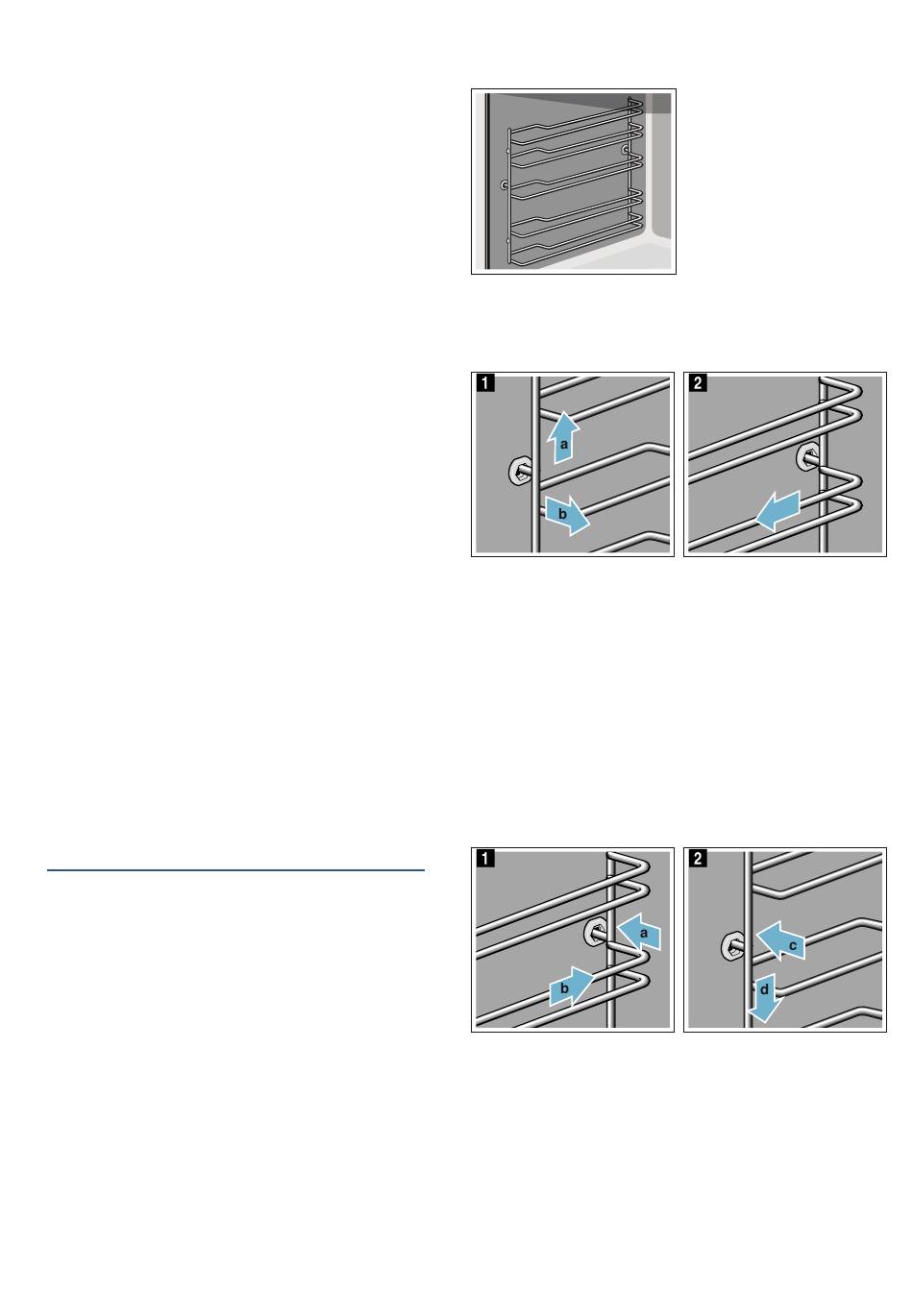 1
a
b
2
1
a
b
2
c
d