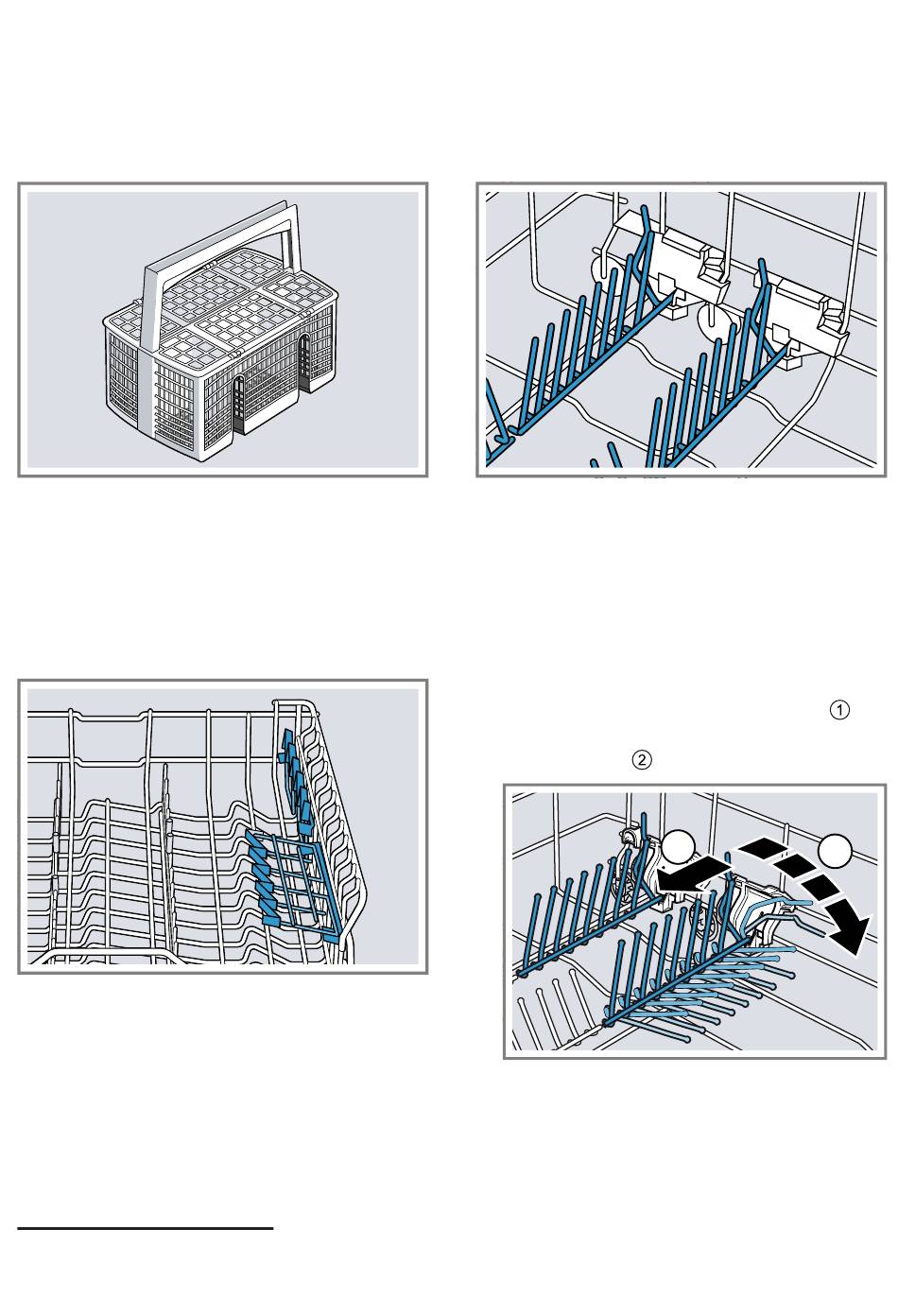 ①

②