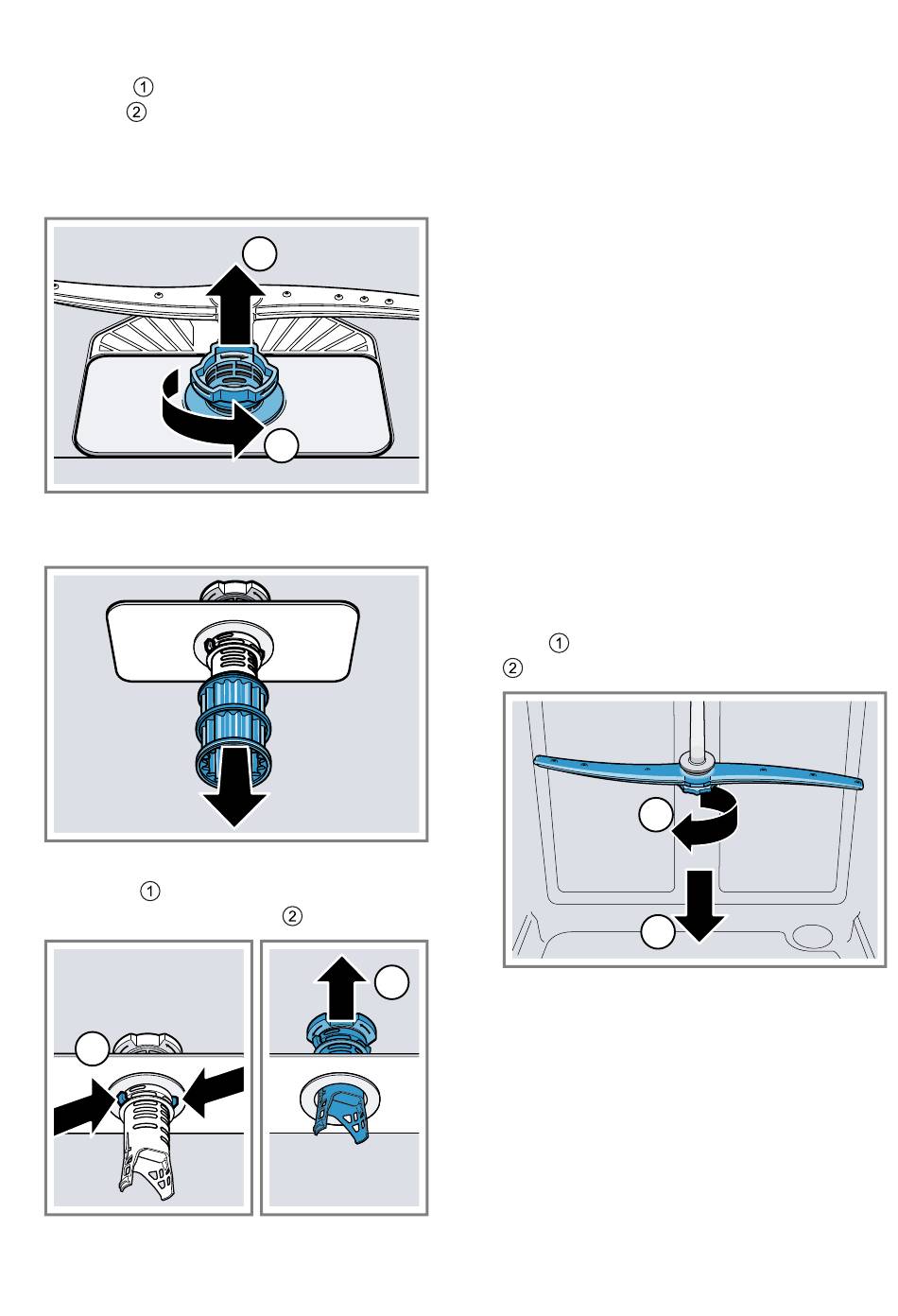 ①
②

①
②

①
②