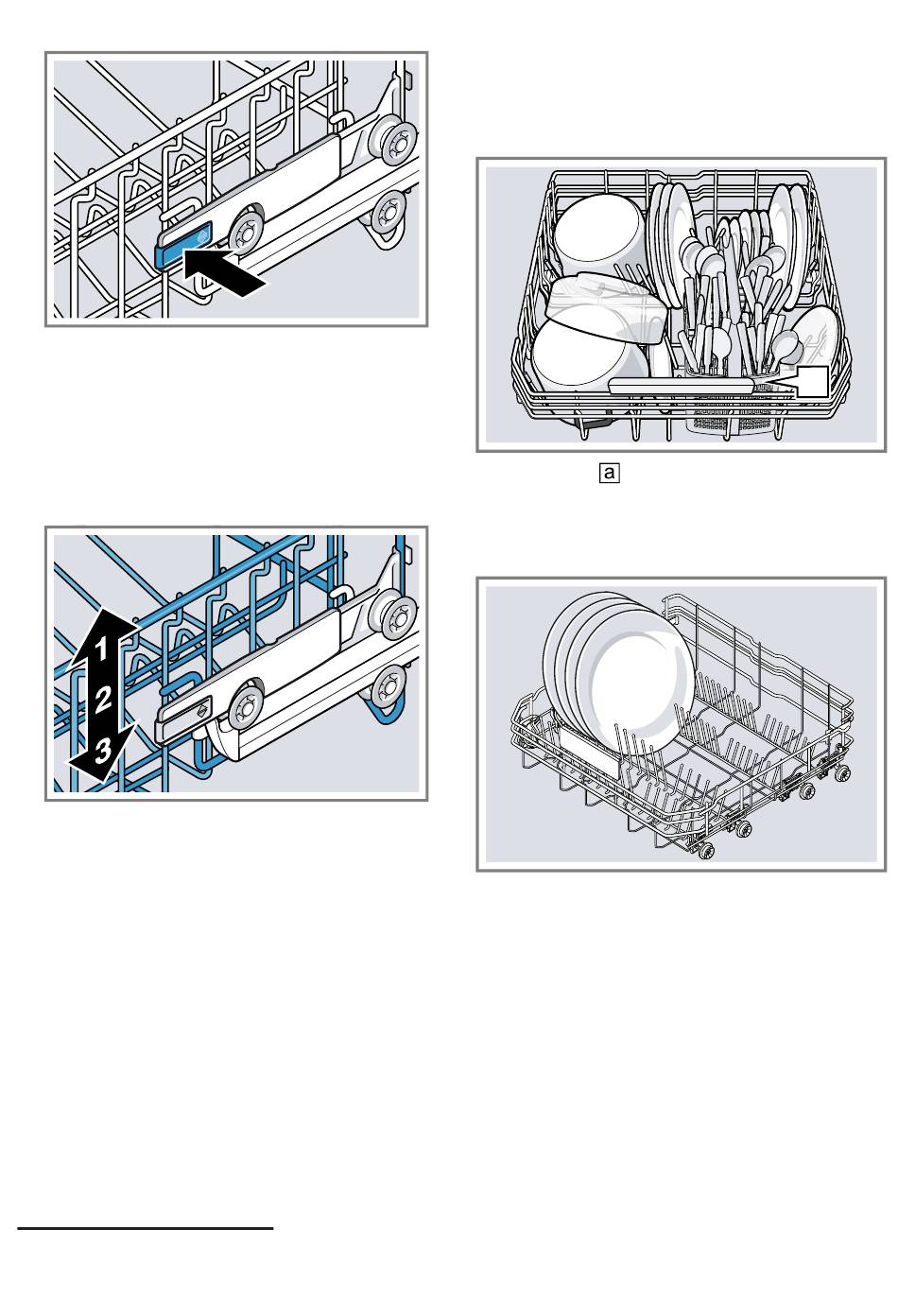 a

1
2
3