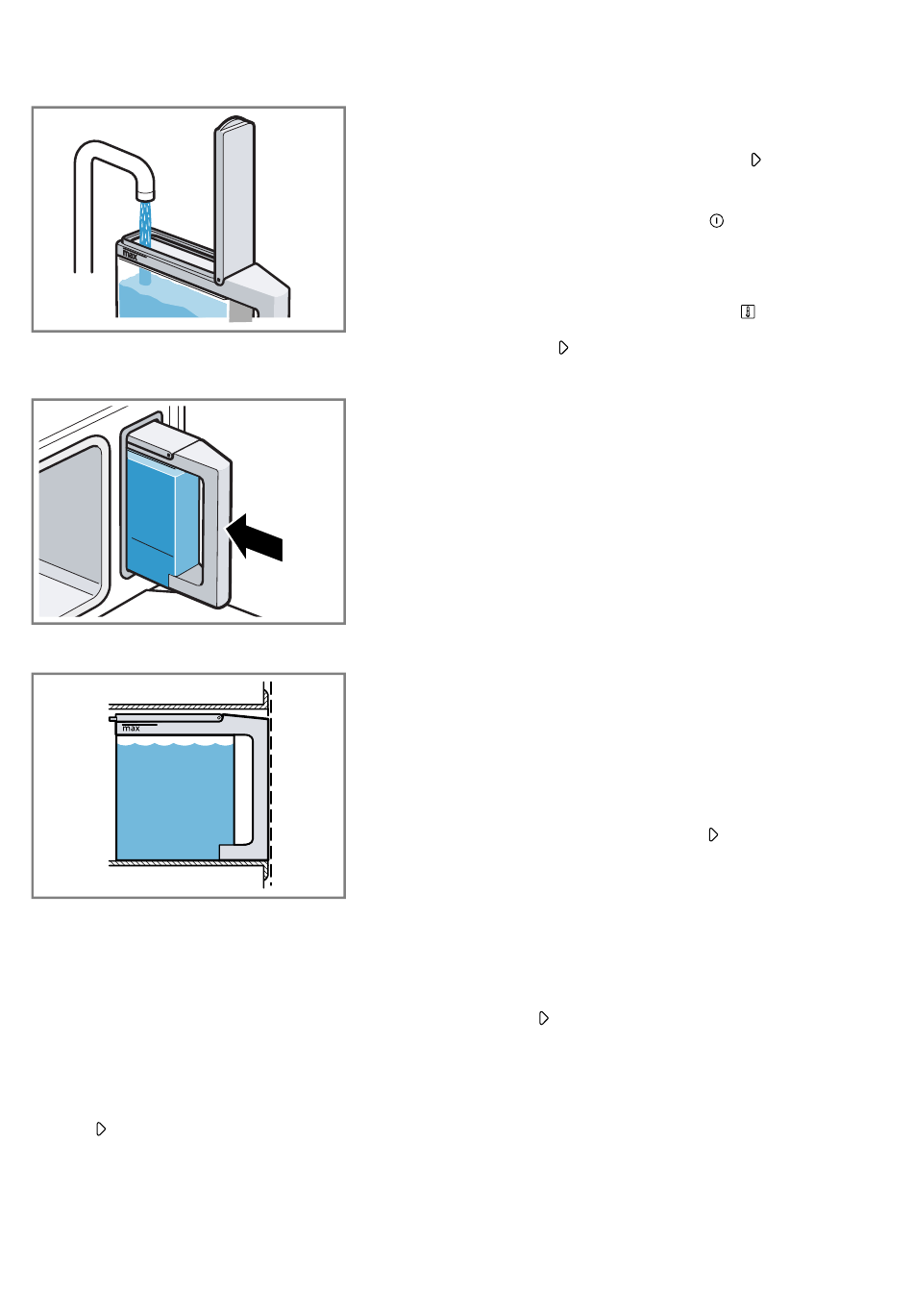 max

max