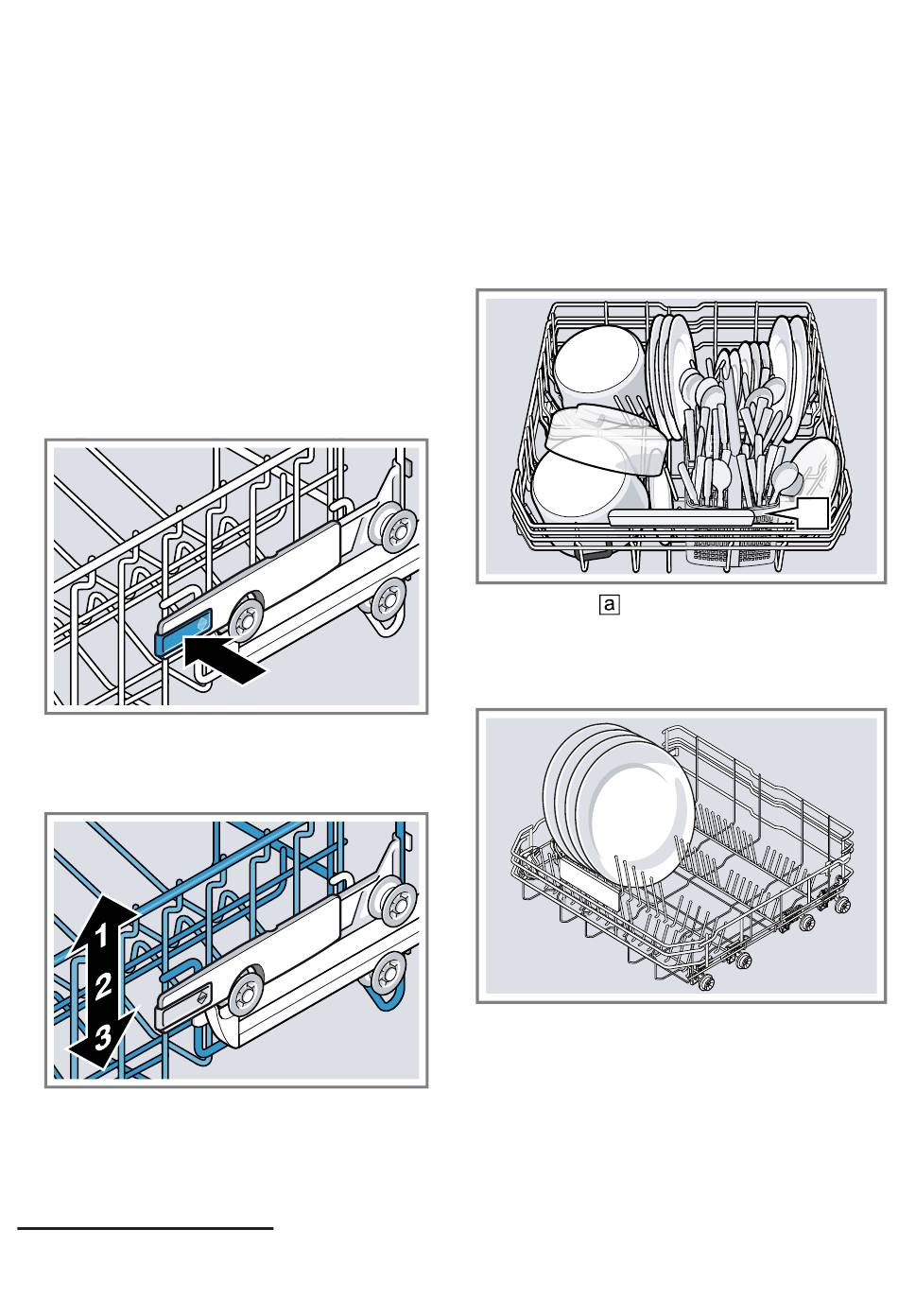 a

1
2
3