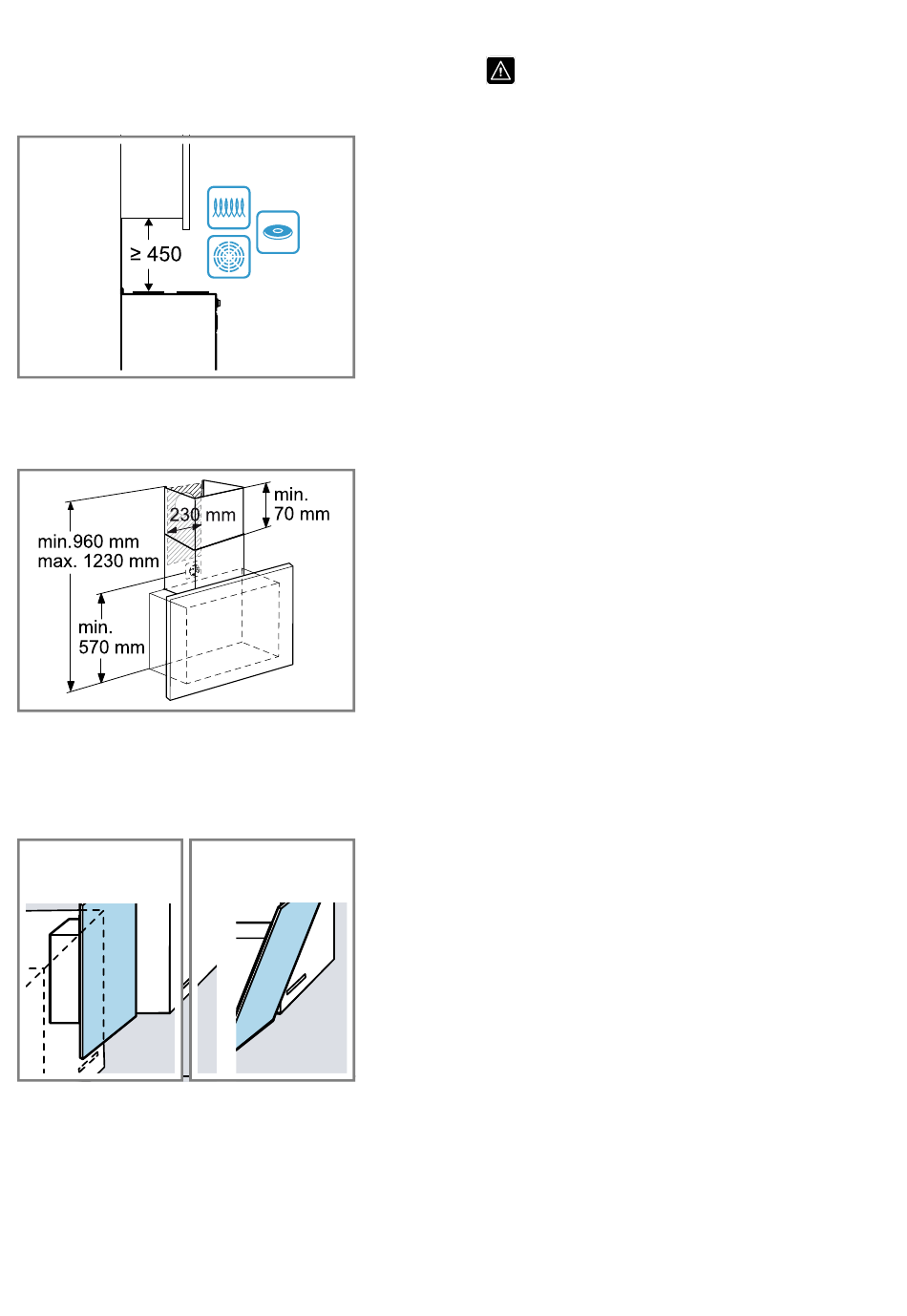 ≥ 450

min.960 mm
max. 1230 mm

230 mm

min.
70 mm

min.
570 mm