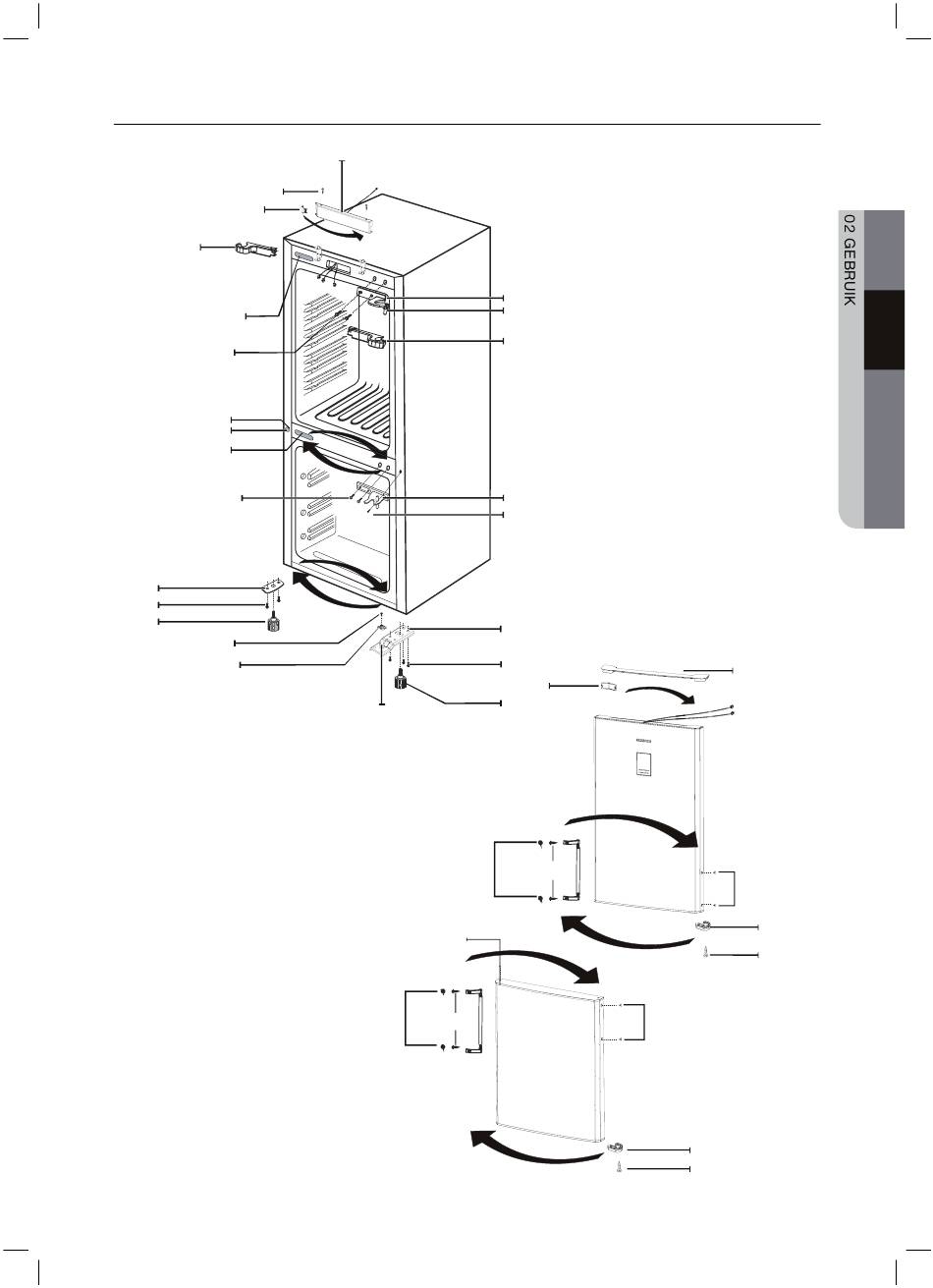 02 GEBRUIK