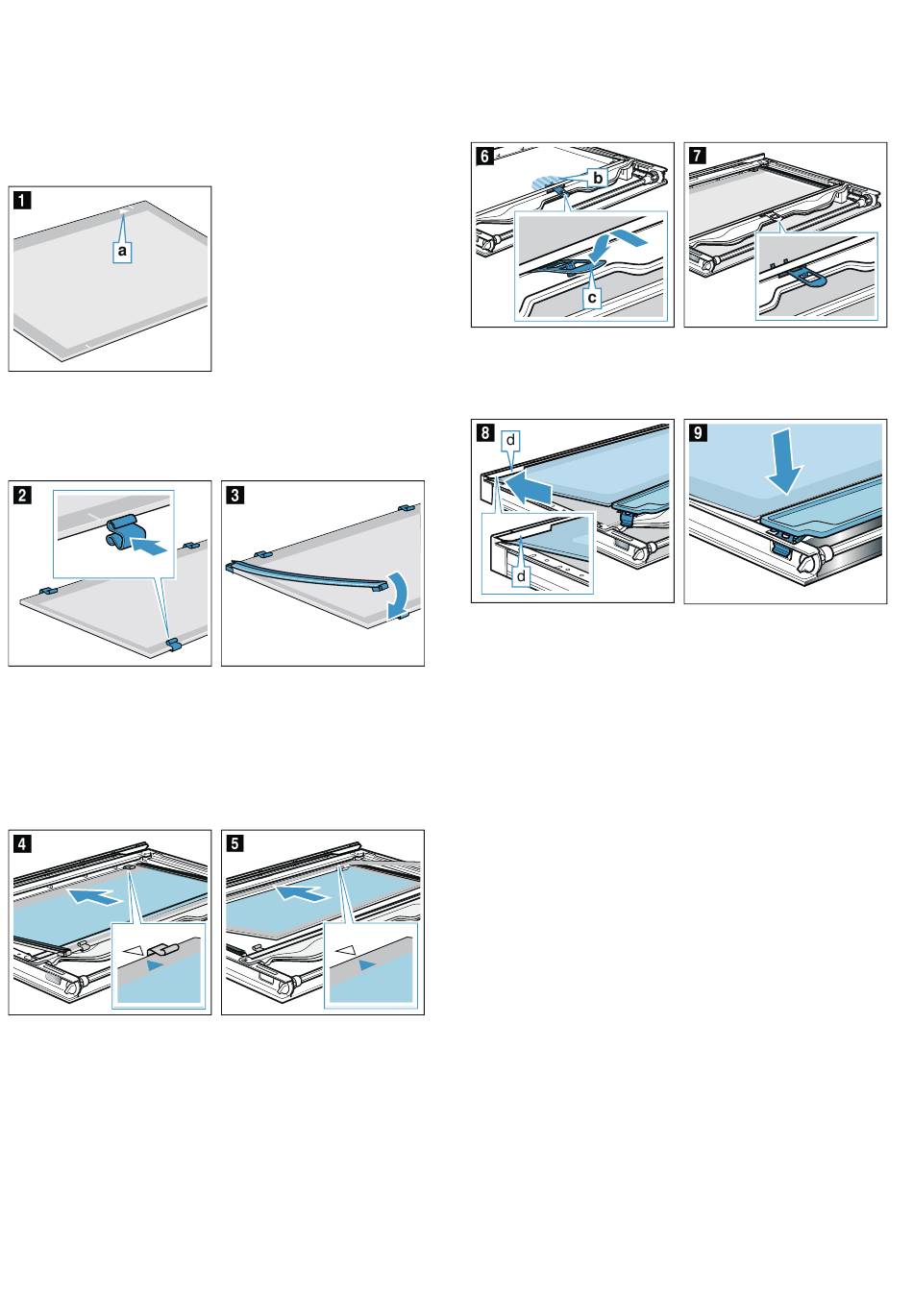 1
a

2

3

4

5

6
b
c

7

8
d
d

9