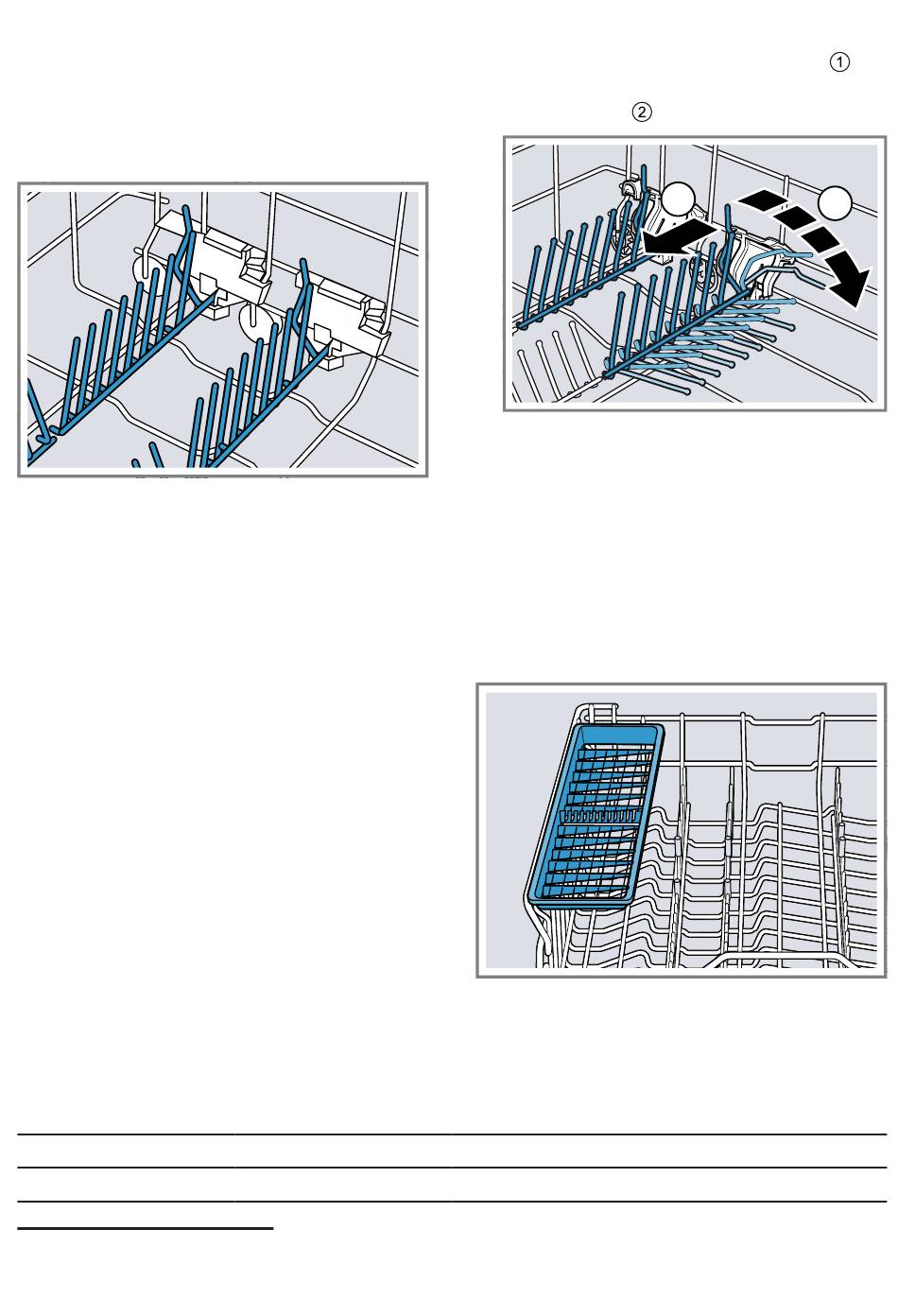 ①

②