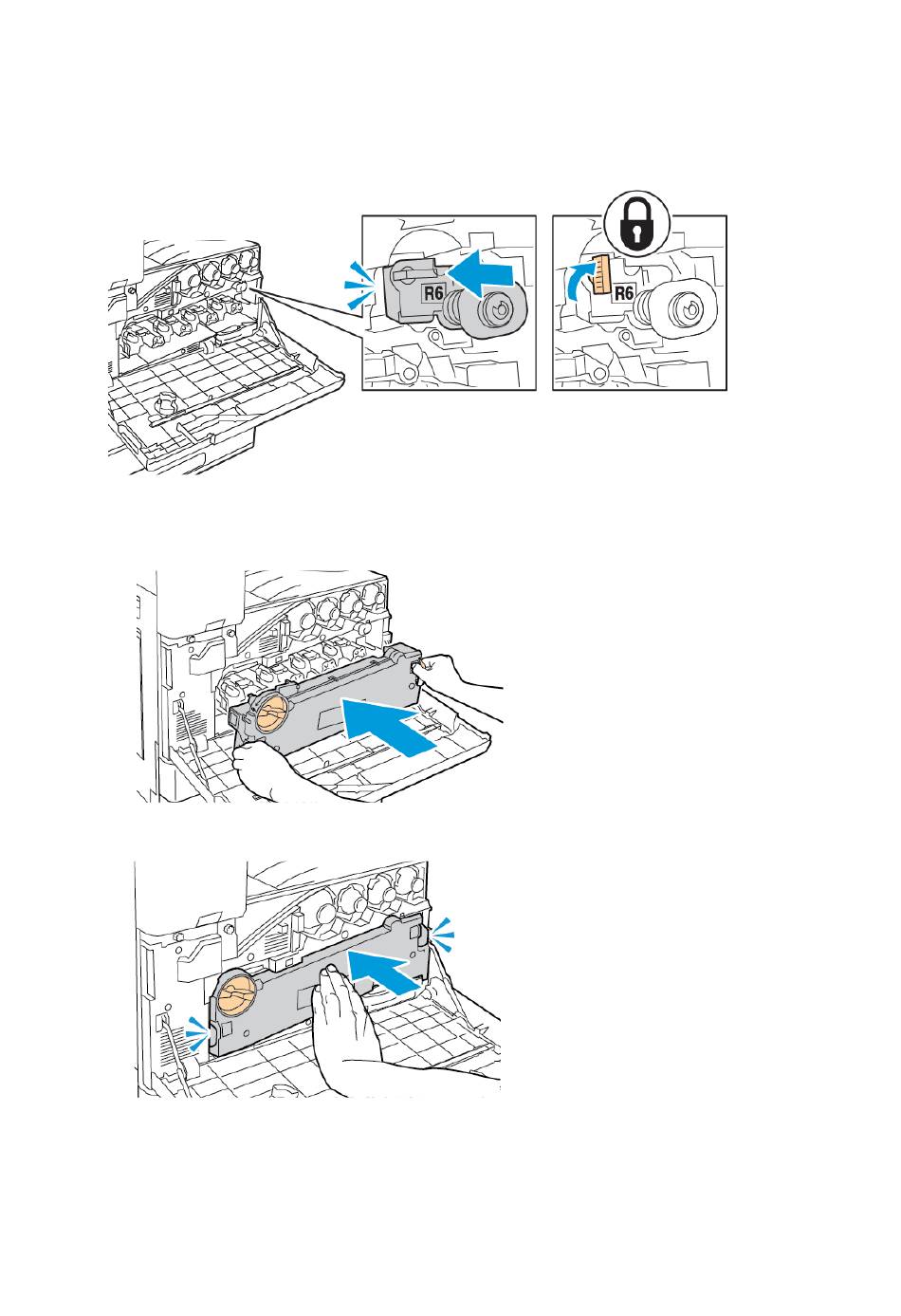 R6

R6