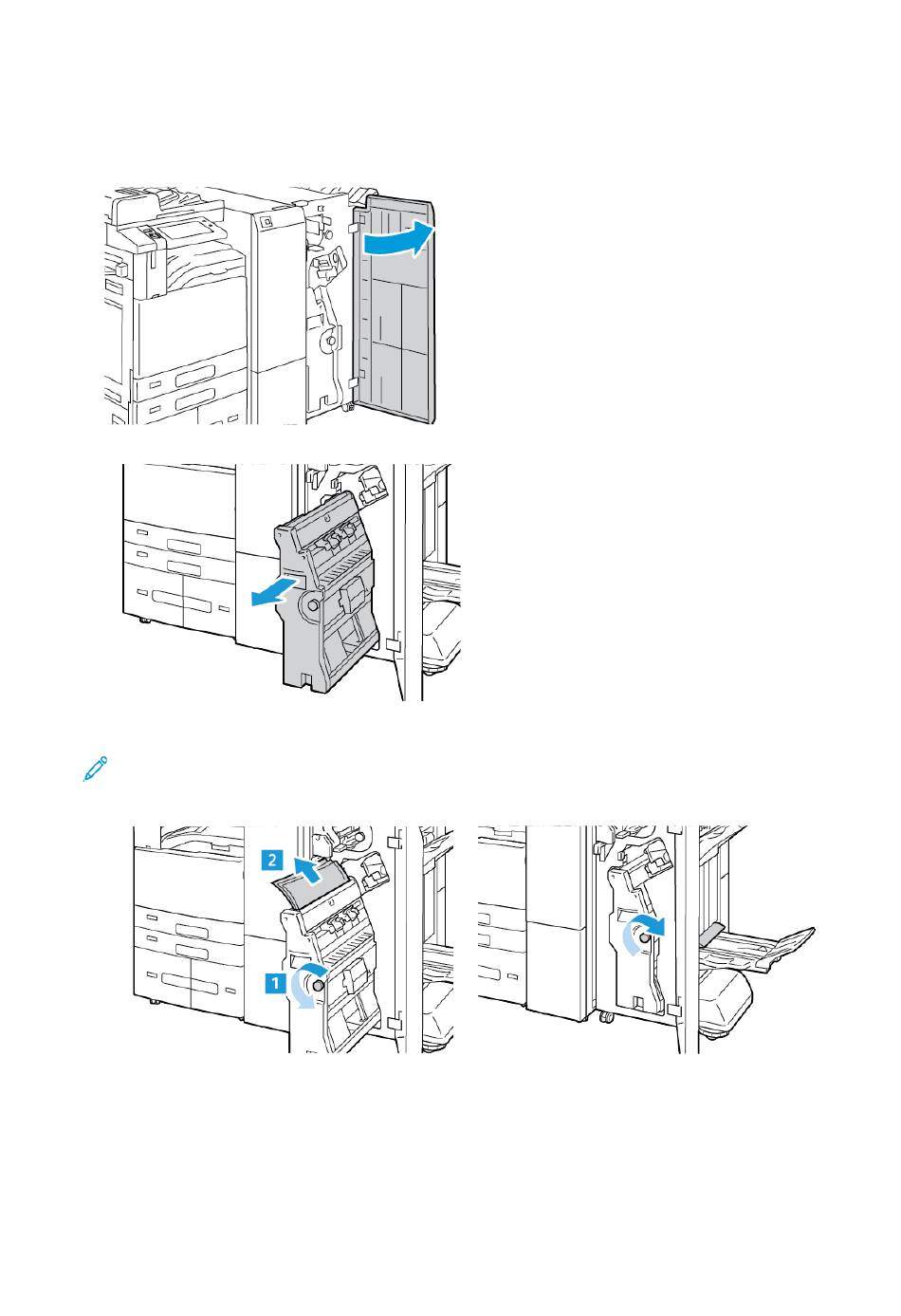 2

1