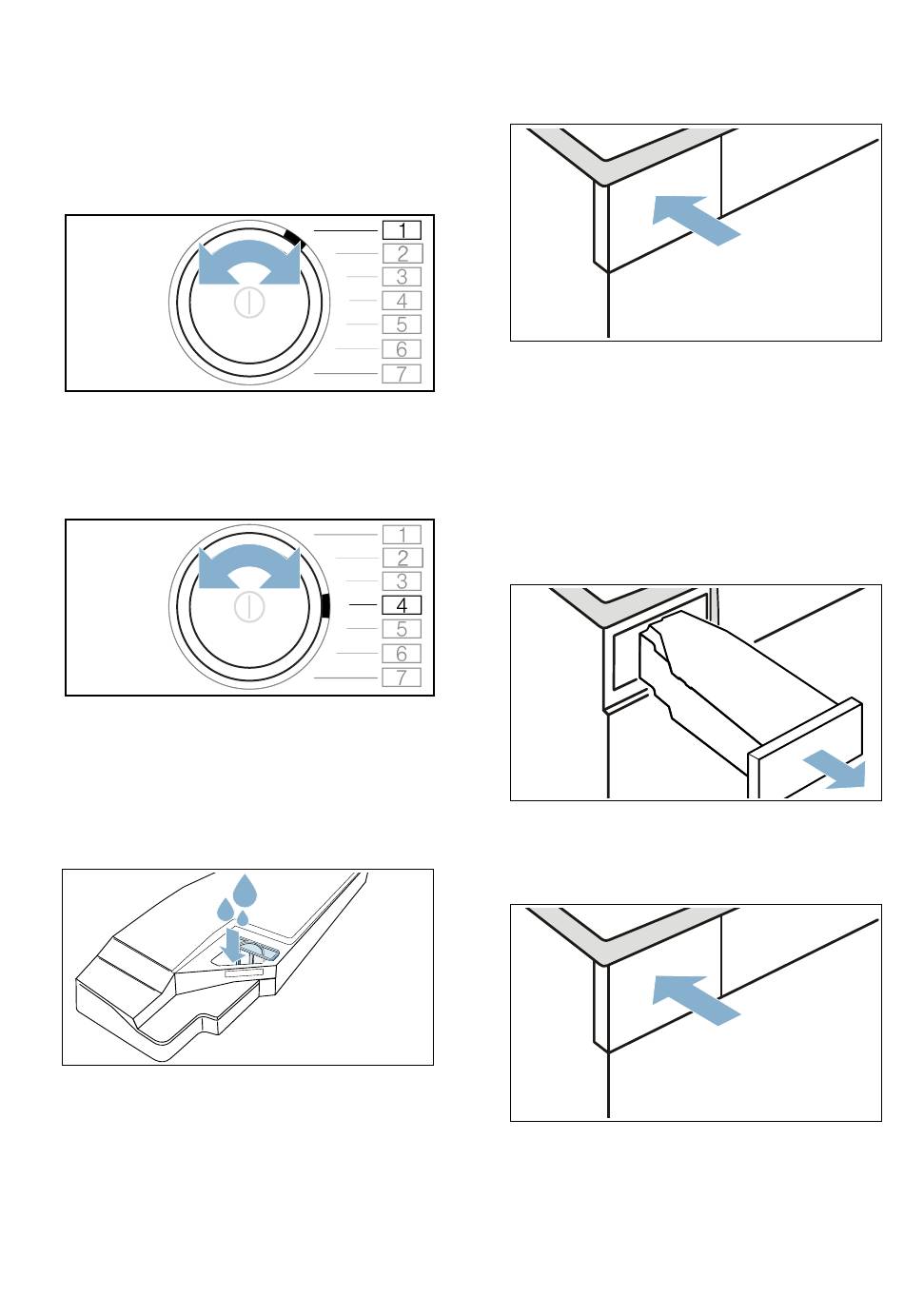 1
2
3
4
5
6
7

1
2
3
4
5
6
7